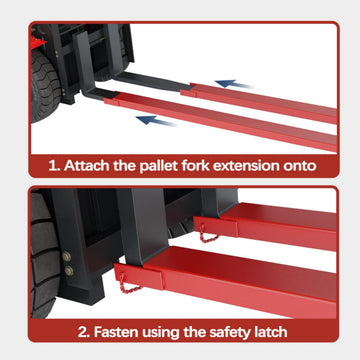 1. Attach the pallet fork extension onto

2. Fasten using the safety latch