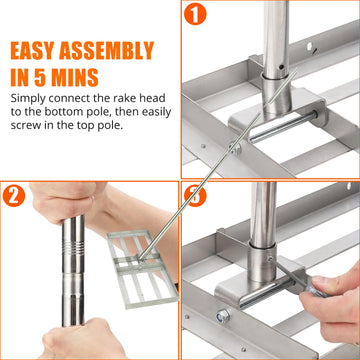 EASY ASSEMBLY IN 5 MINS

Simply connect the rake head to the bottom pole, then easily screw in the top pole.

1

2

3