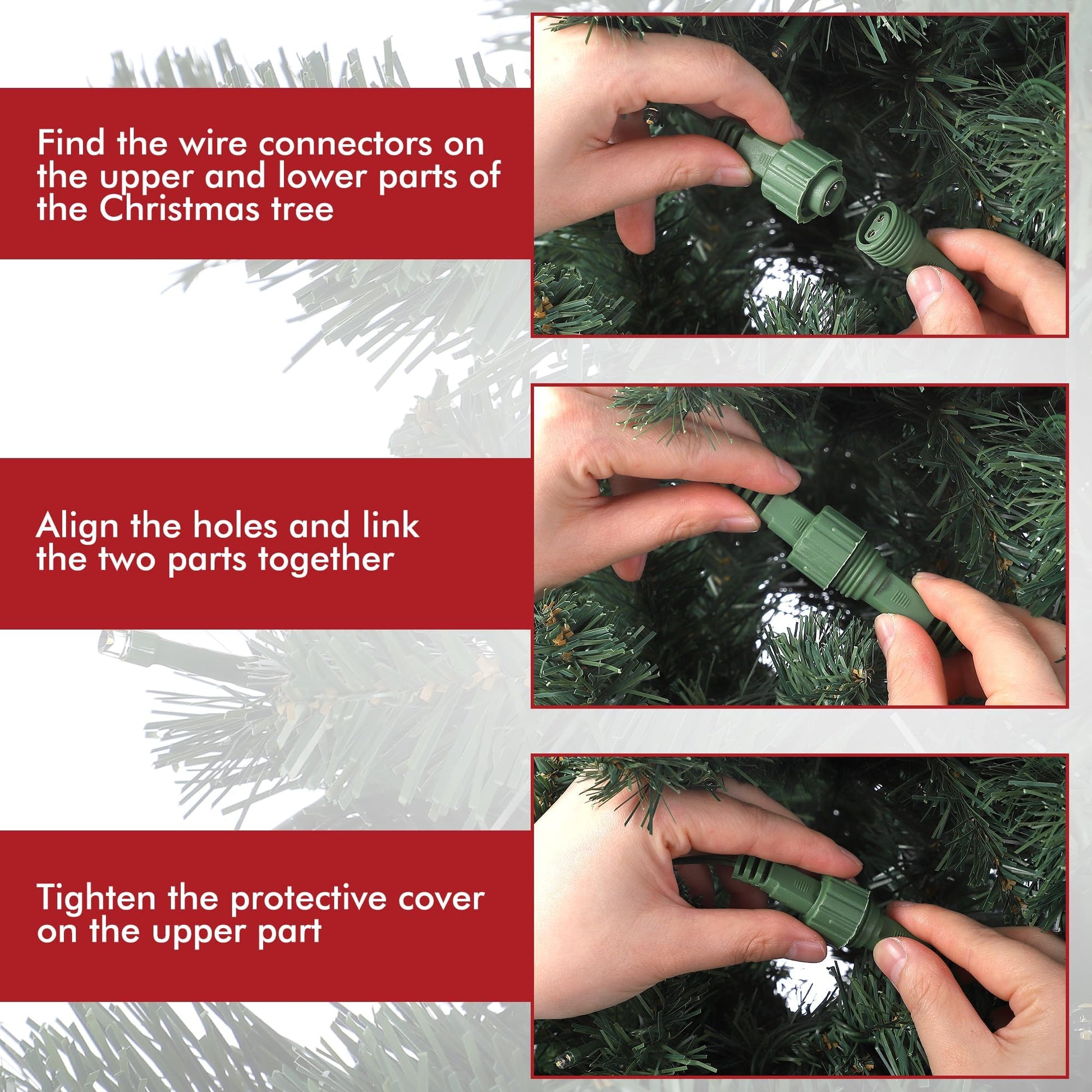 Find the wire connectors on the upper and lower parts of the Christmas tree

Align the holes and link the two parts together

Tighten the protective cover on the upper part