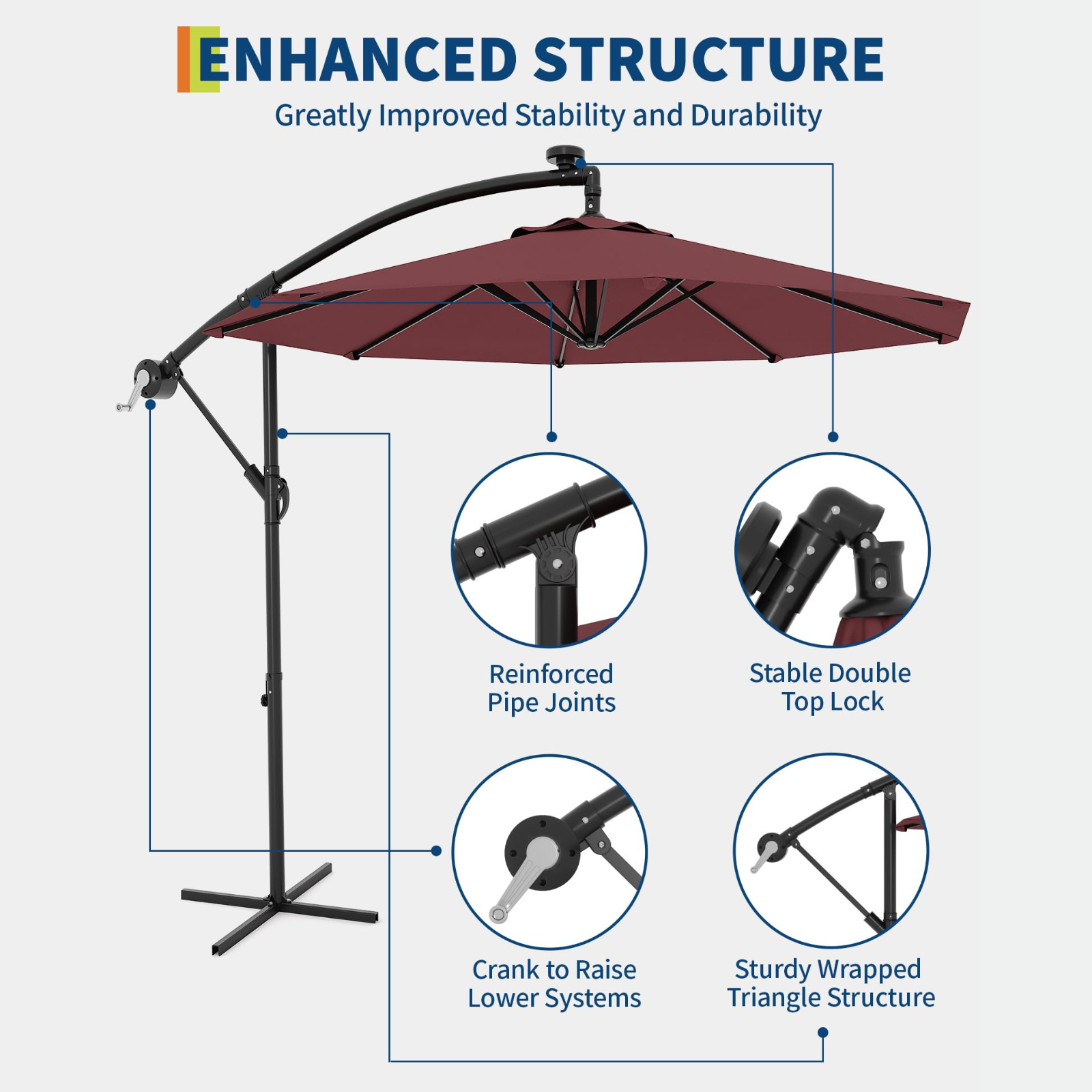 ENHANCED STRUCTURE

Greatly Improved Stability and Durability

Reinforced Pipe Joints

Stable Double Top Lock

Crank to Raise Lower Systems

Sturdy Wrapped Triangle Structure