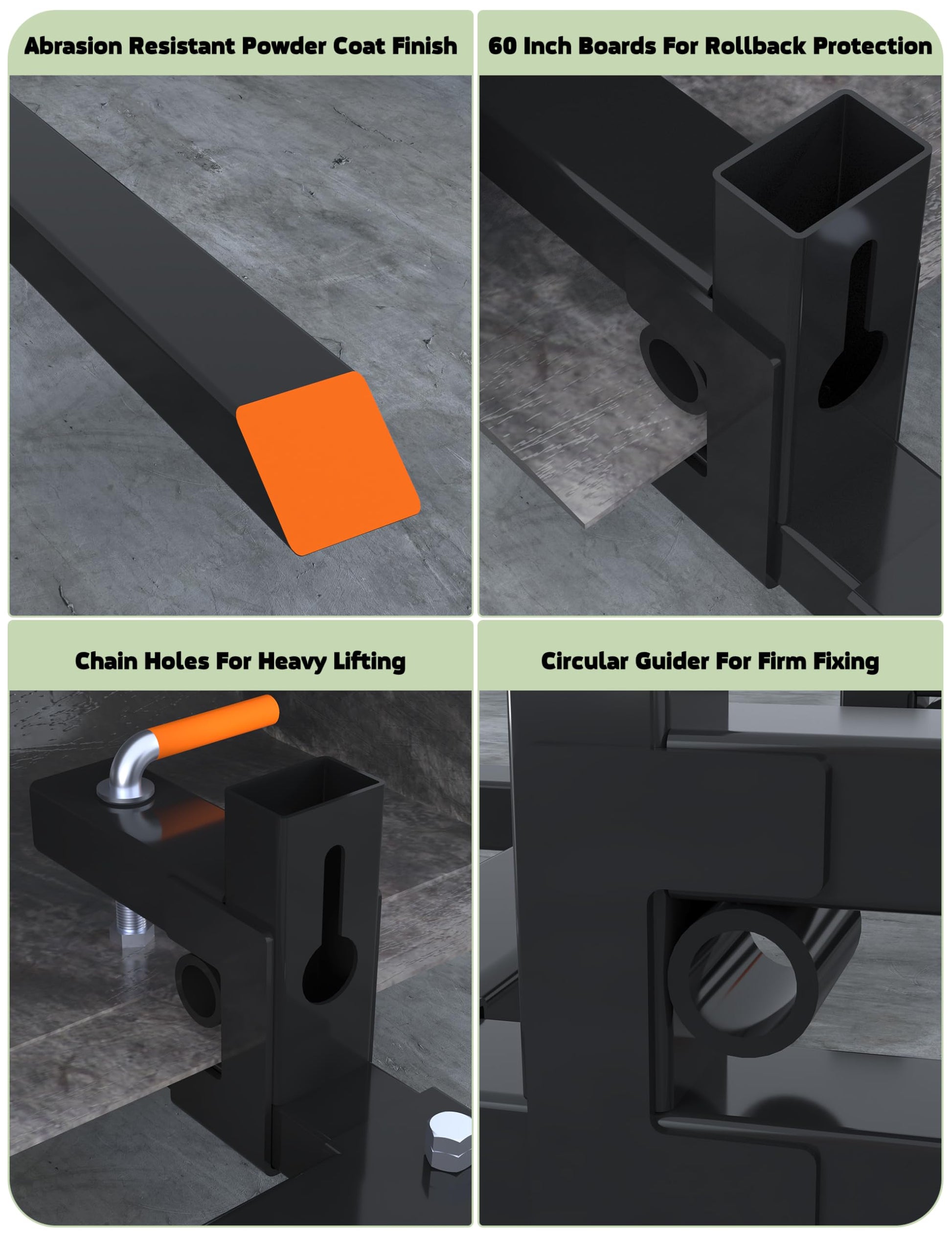 Abrasion Resistant Powder Coat Finish

60 Inch Boards For Rollback Protection

Chain Holes For Heavy Lifting

Circular Guider For Firm Fixing