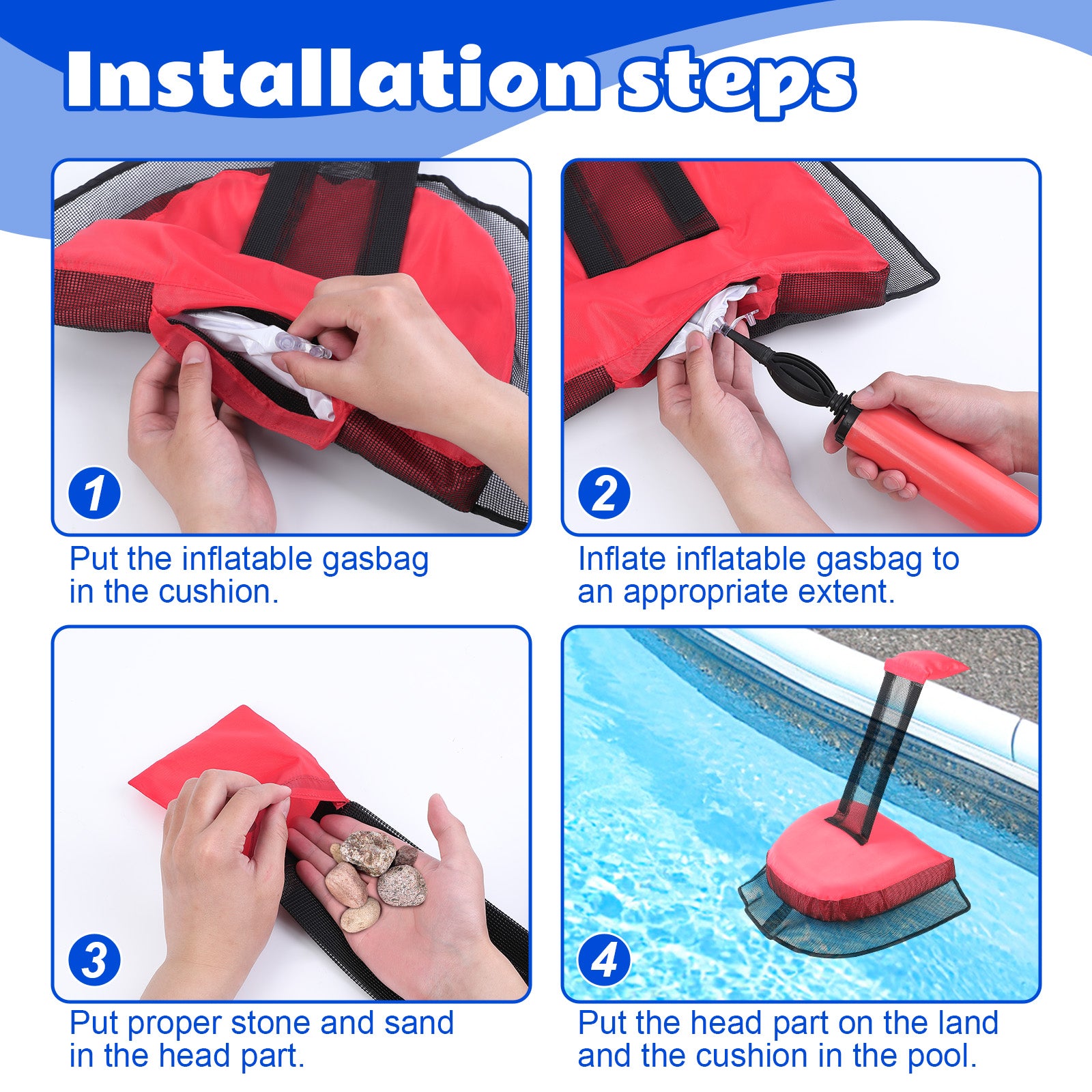 Installation steps

1
Put the inflatable gasbag in the cushion.

2
Inflate inflatable gasbag to an appropriate extent.

3
Put proper stone and sand in the head part.

4
Put the head part on the land and the cushion in the pool.