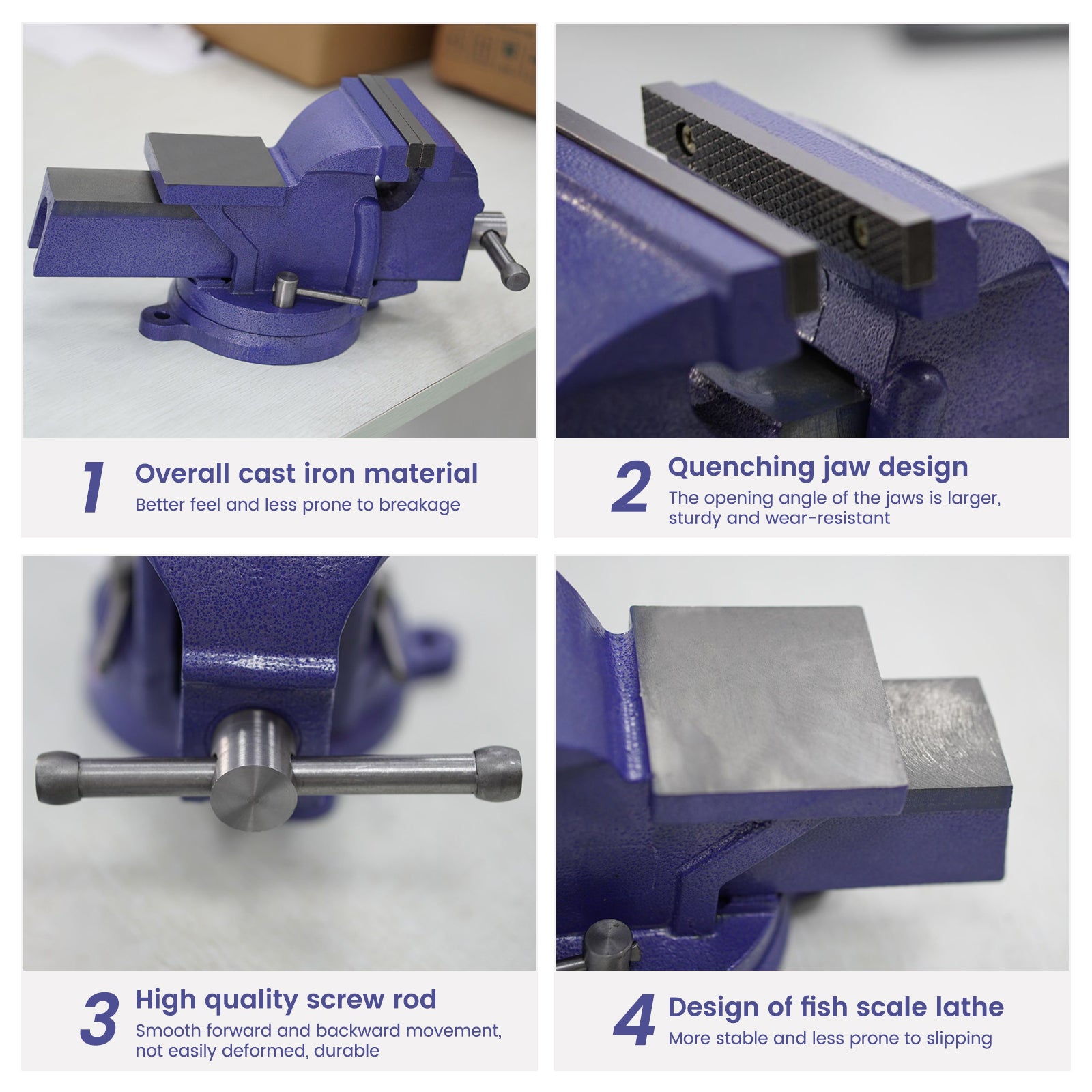 1
Overall cast iron material
Better feel and less prone to breakage

2
Quenching jaw design
The opening angle of the jaws is larger, sturdy and wear-resistant

3
High quality screw rod
Smooth forward and backward movement, not easily deformed, durable

4
Design of fish scale lathe
More stable and less prone to slipping