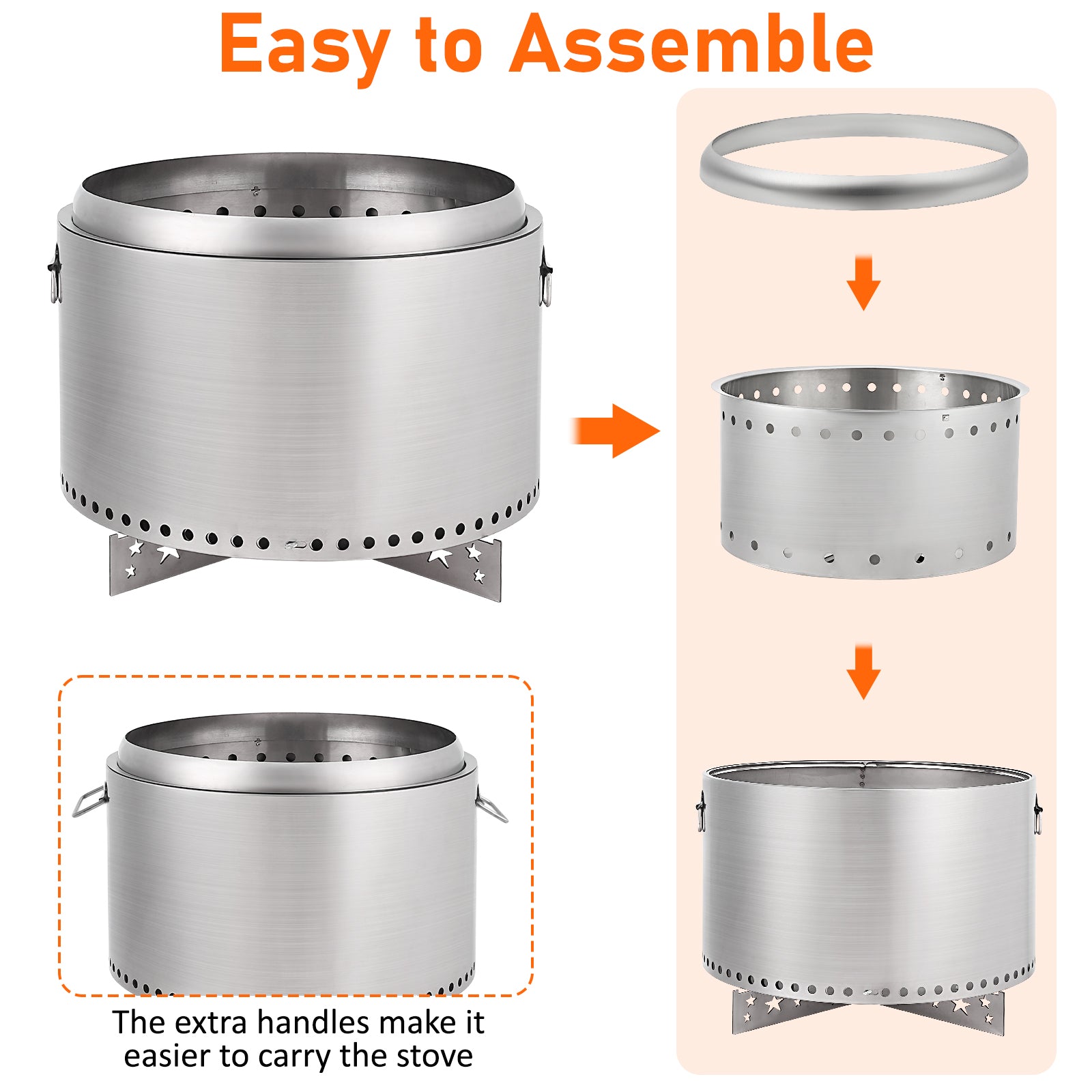 Easy to Assemble

The extra handles make it easier to carry the stove