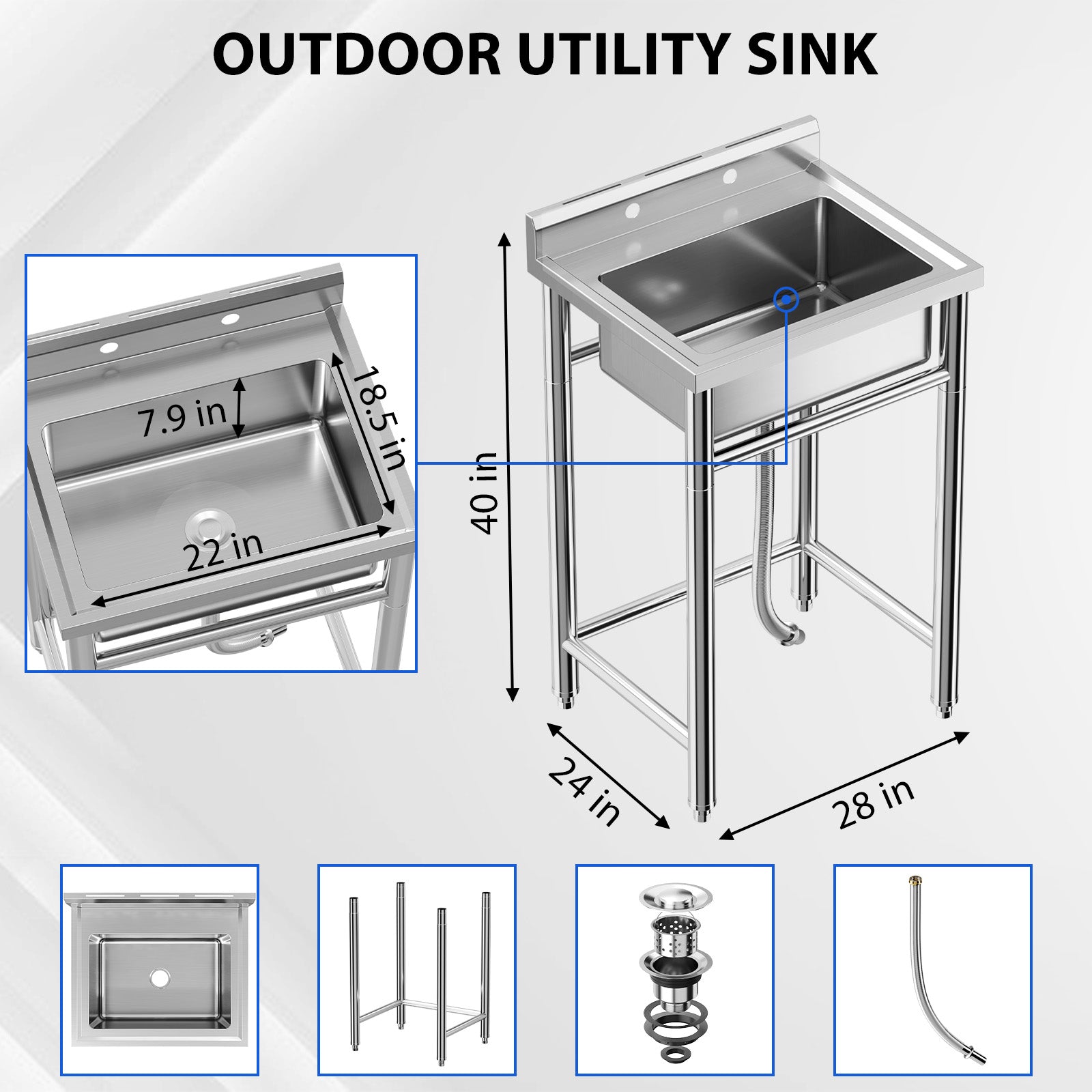 OUTDOOR UTILITY SINK

7.9 in

18.5 in

22 in

40 in

24 in

28 in