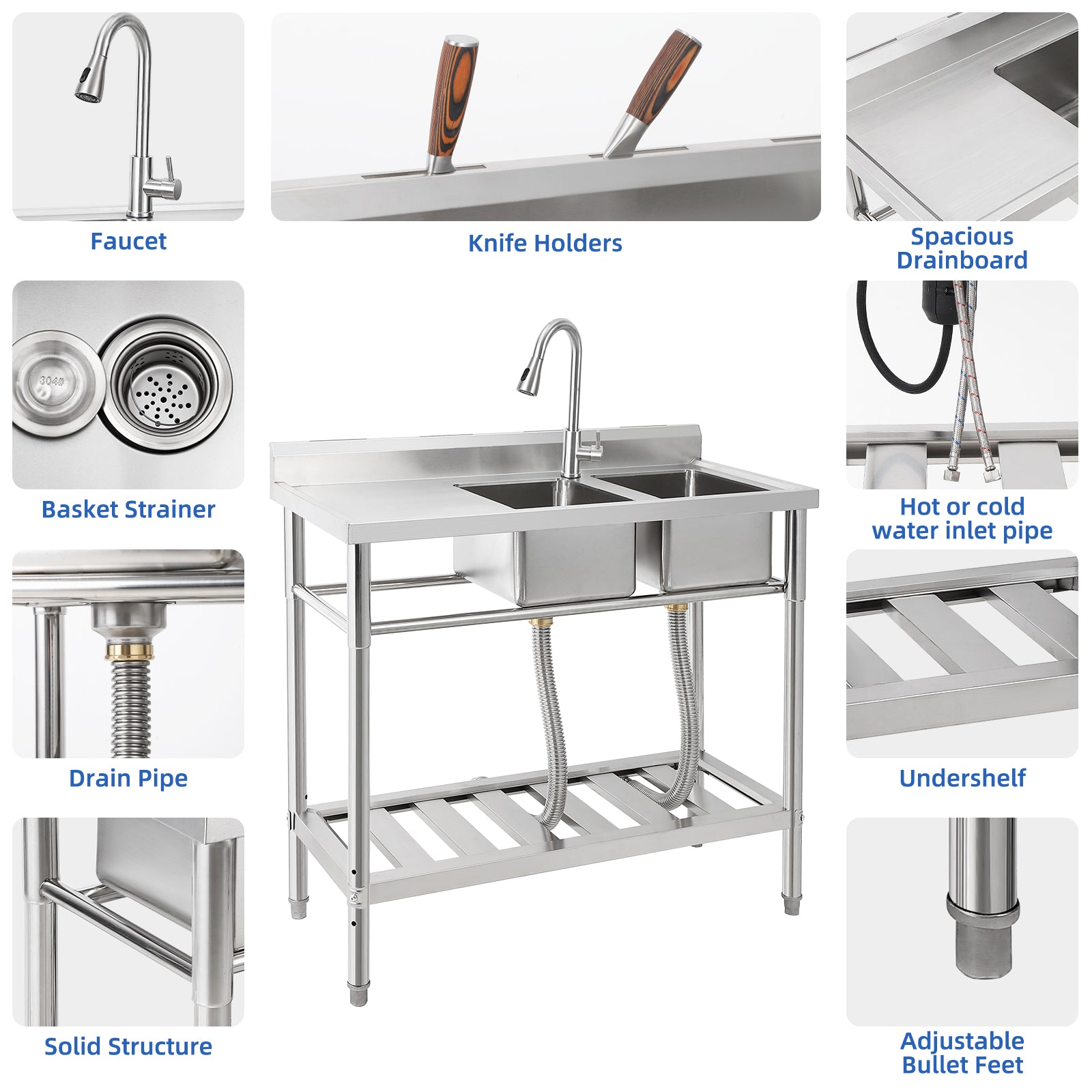 Faucet

Knife Holders

Spacious Drainboard

304#

Basket Strainer

Hot or cold water inlet pipe

Drain Pipe

Undershelf

Solid Structure

Adjustable Bullet Feet