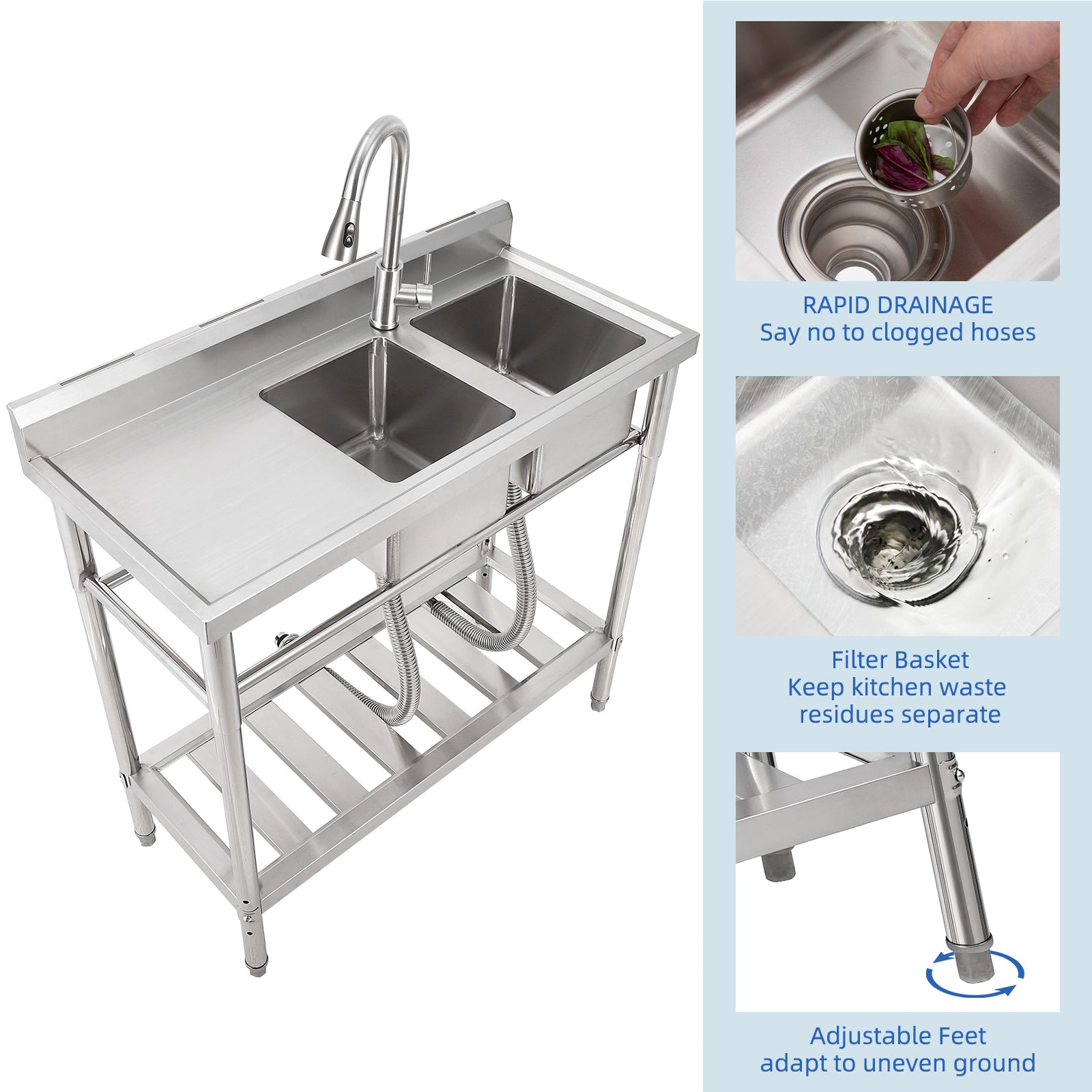 RAPID DRAINAGE
Say no to clogged hoses

Filter Basket
Keep kitchen waste residues separate

Adjustable Feet
adapt to uneven ground