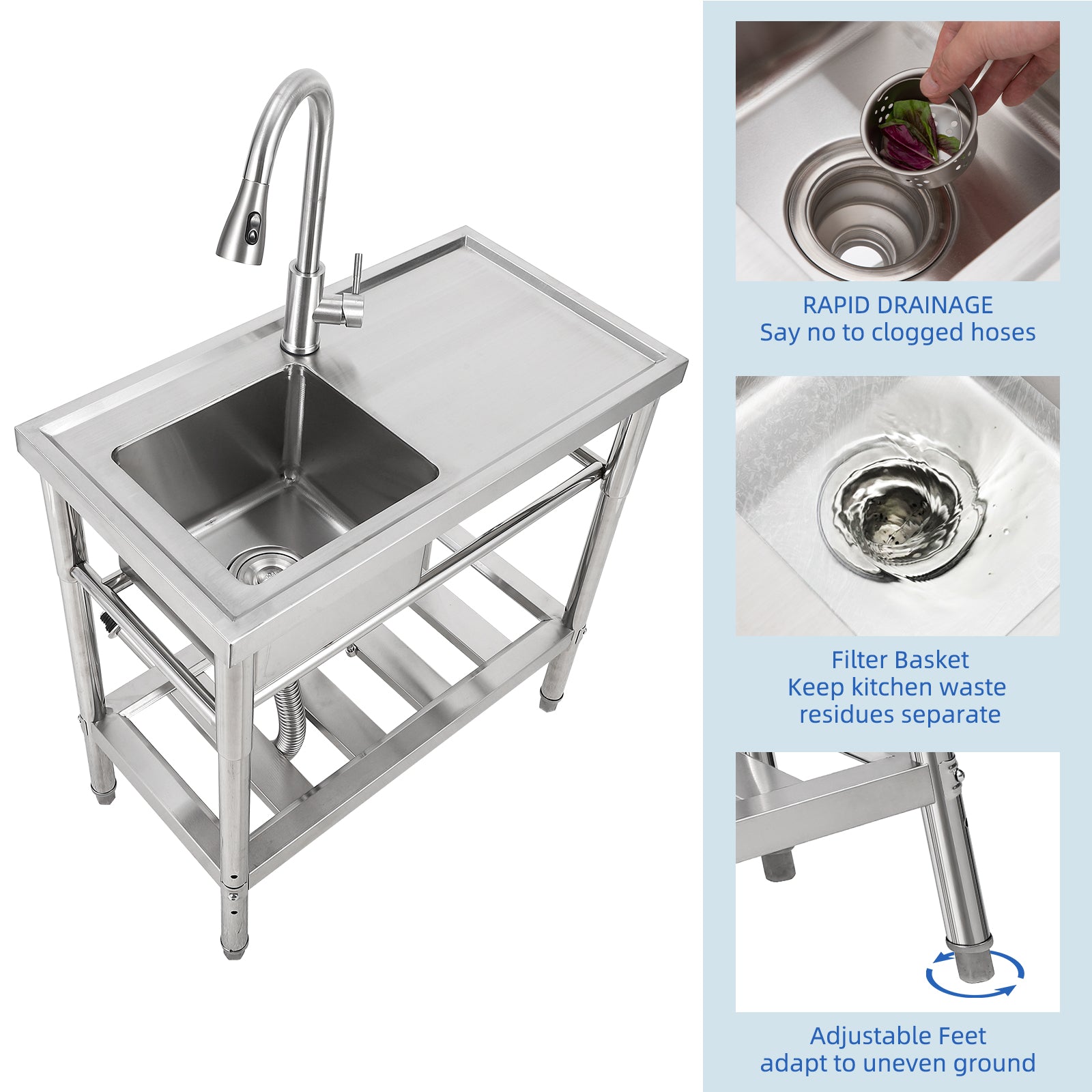 RAPID DRAINAGE
Say no to clogged hoses

Filter Basket
Keep kitchen waste residues separate

Adjustable Feet
adapt to uneven ground