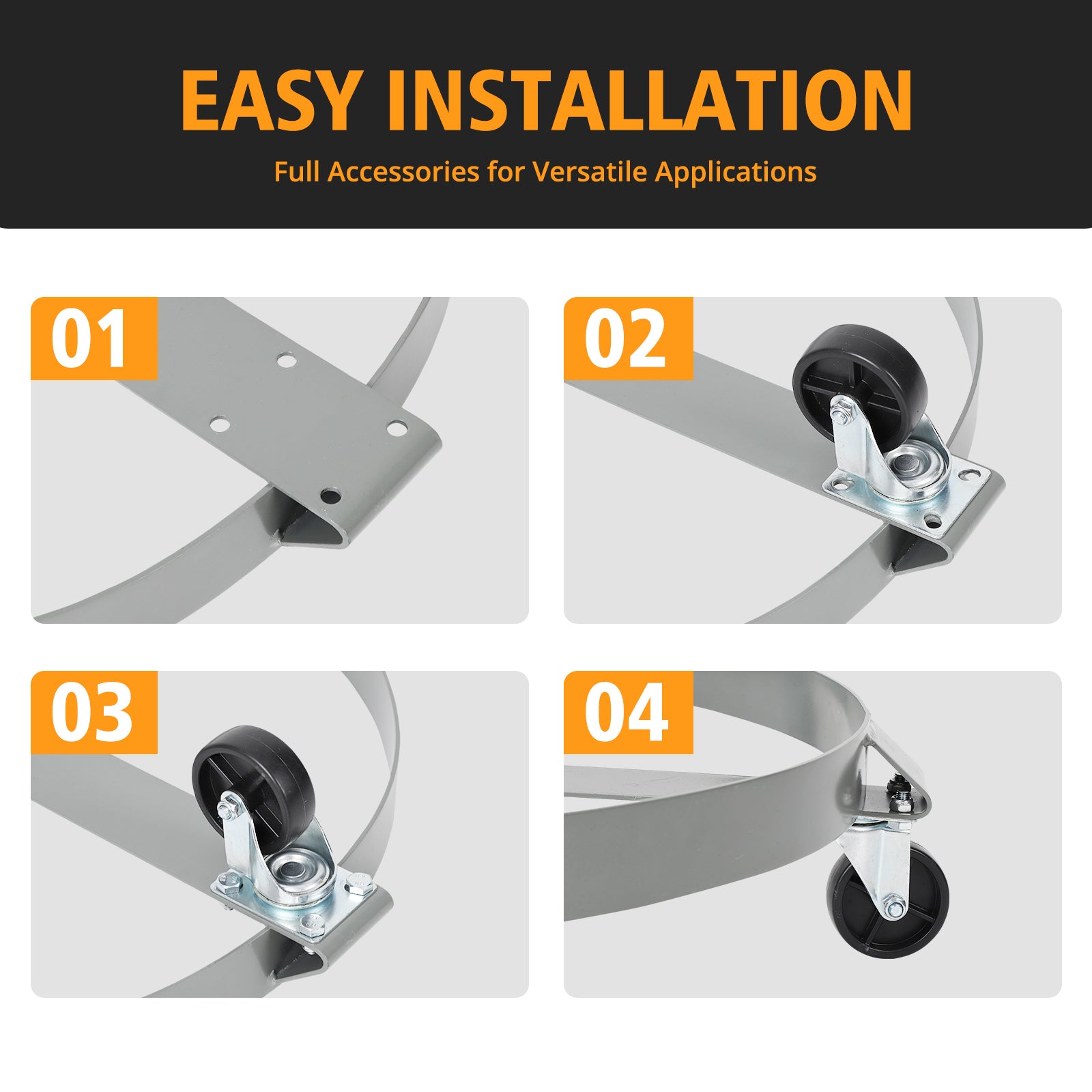 EASY INSTALLATION

Full Accessories for Versatile Applications

01

02

03

04