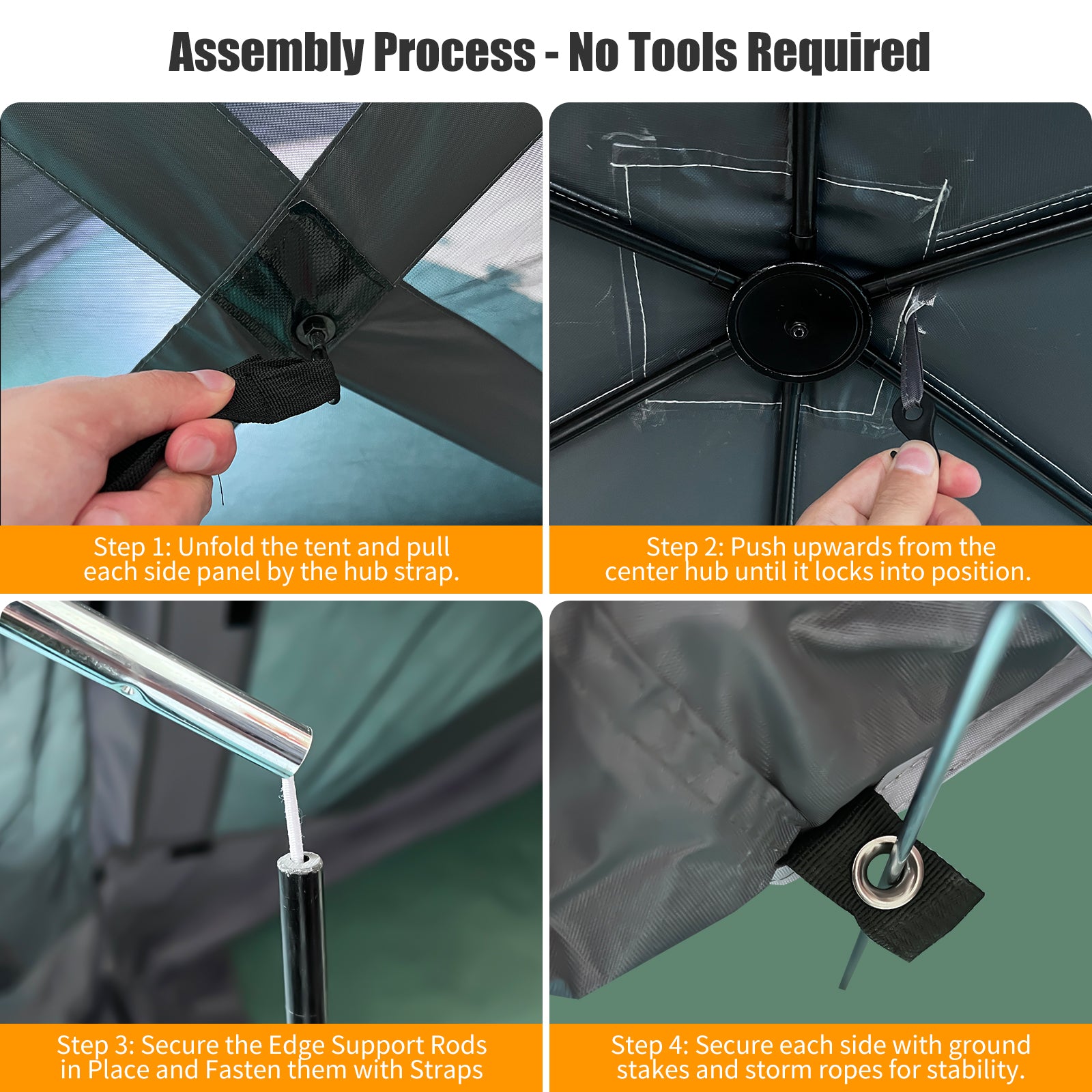 Assembly Process - No Tools Required

Step 1: Unfold the tent and pull each side panel by the hub strap.

Step 2: Push upwards from the center hub until it locks into position.

Step 3: Secure the Edge Support Rods in Place and Fasten them with Straps

Step 4: Secure each side with ground stakes and storm ropes for stability.