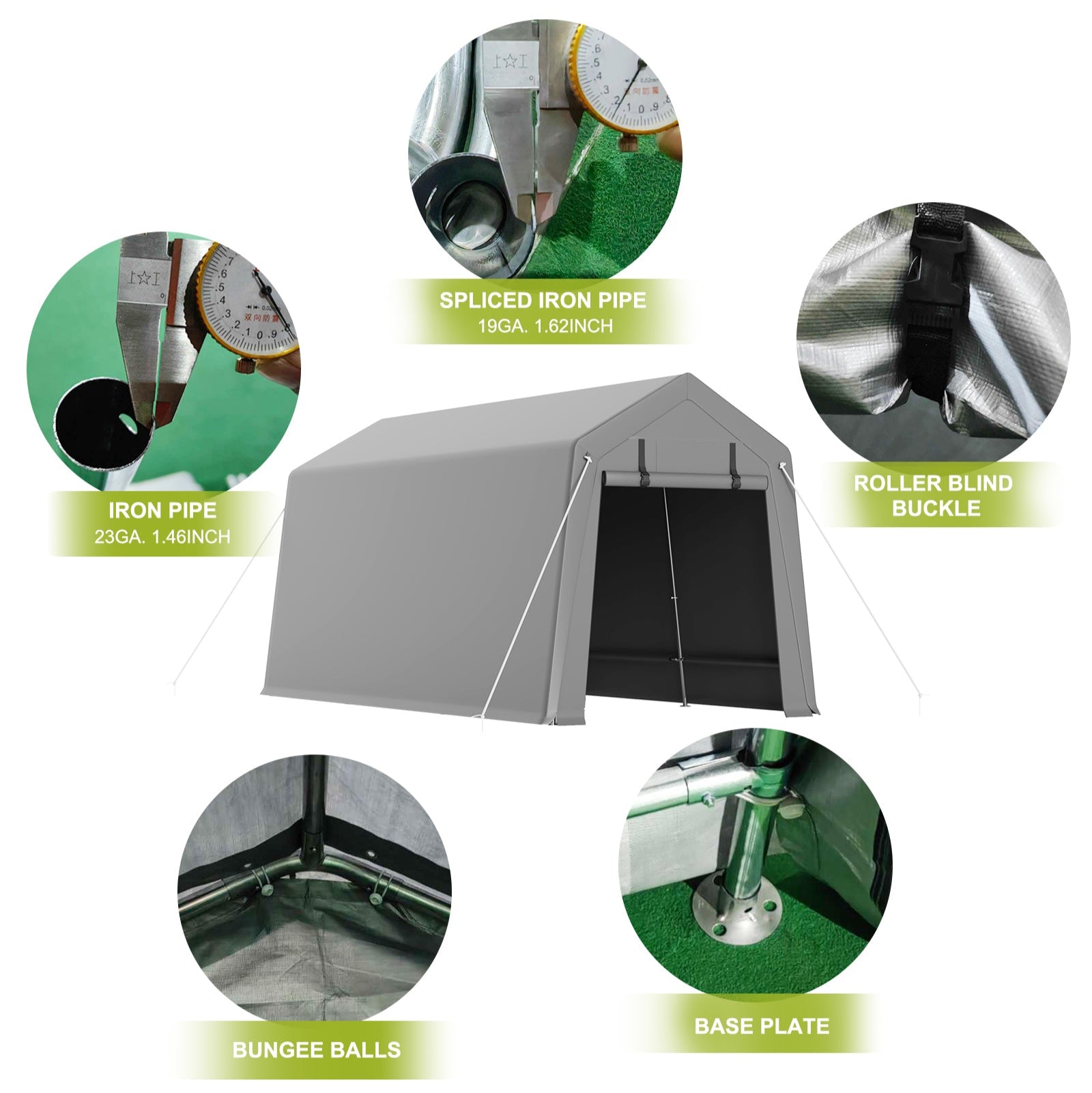 SPLICED IRON PIPE
19GA. 1.62INCH

IRON PIPE
23GA. 1.46INCH

ROLLER BLIND BUCKLE

BUNGEE BALLS

BASE PLATE