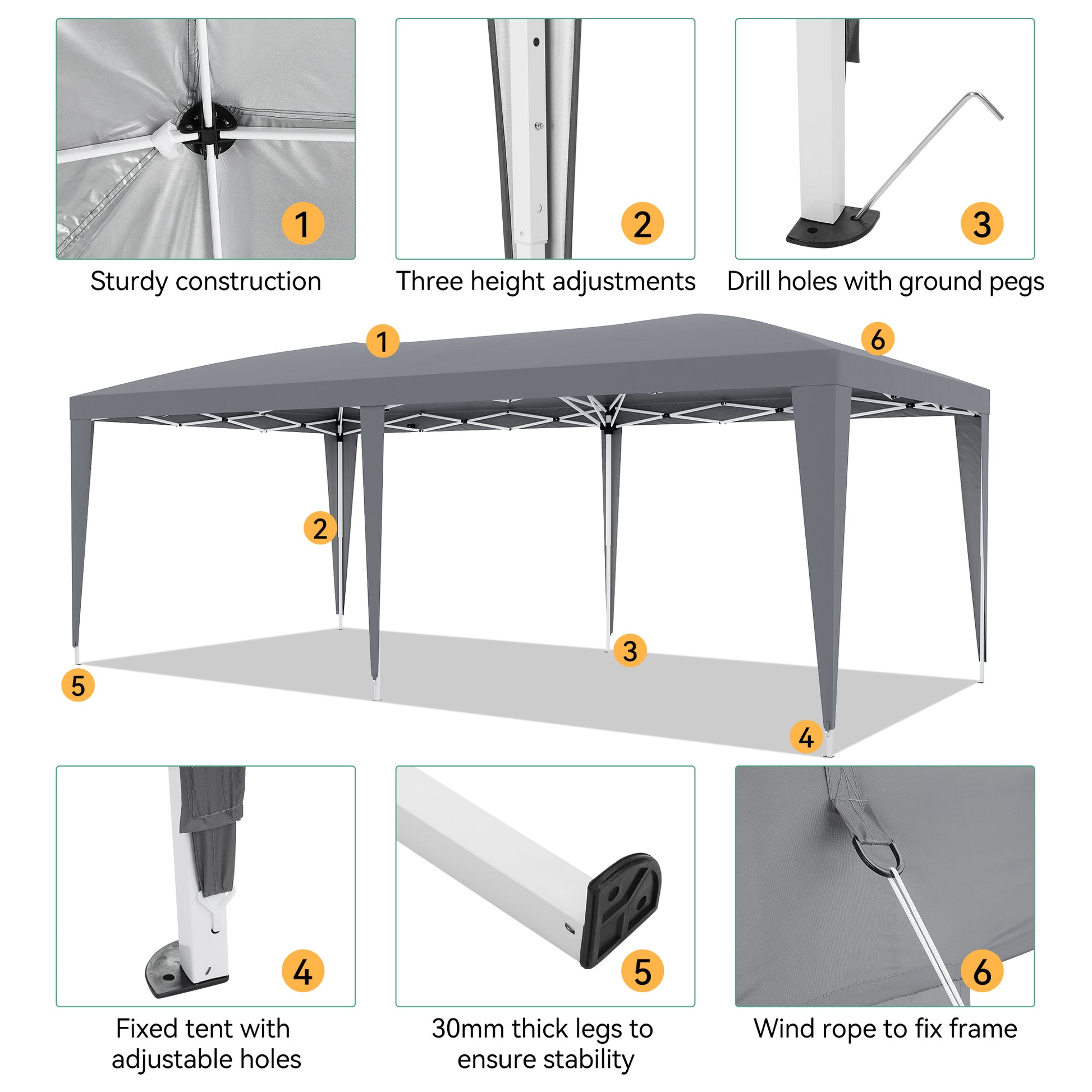 1
Sturdy construction

2
Three height adjustments

3
Drill holes with ground pegs

1
6
2
3
5
4

4
Fixed tent with adjustable holes

5
30mm thick legs to ensure stability

6
Wind rope to fix frame