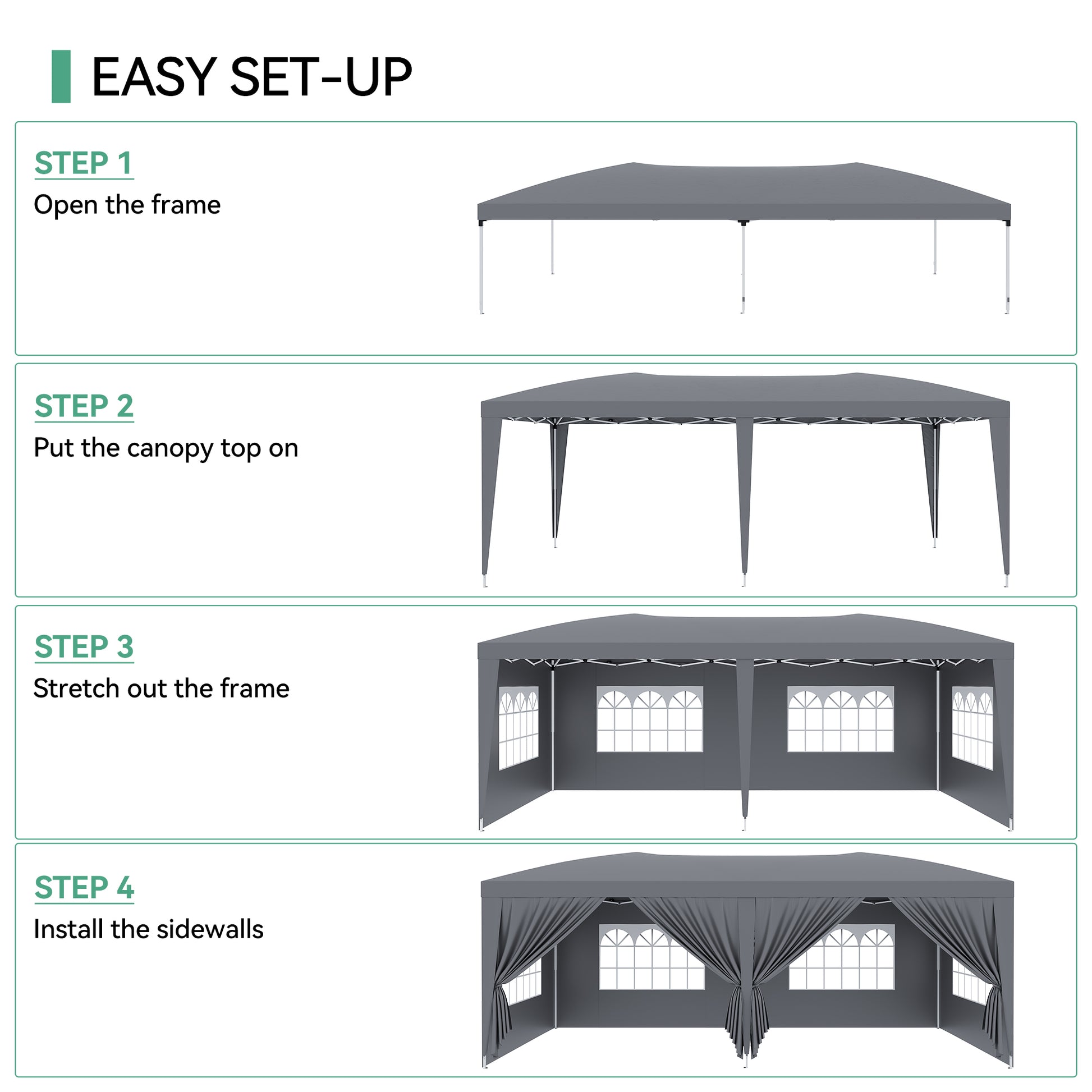 EASY SET-UP

STEP 1
Open the frame

STEP 2
Put the canopy top on

STEP 3
Stretch out the frame

STEP 4
Install the sidewalls