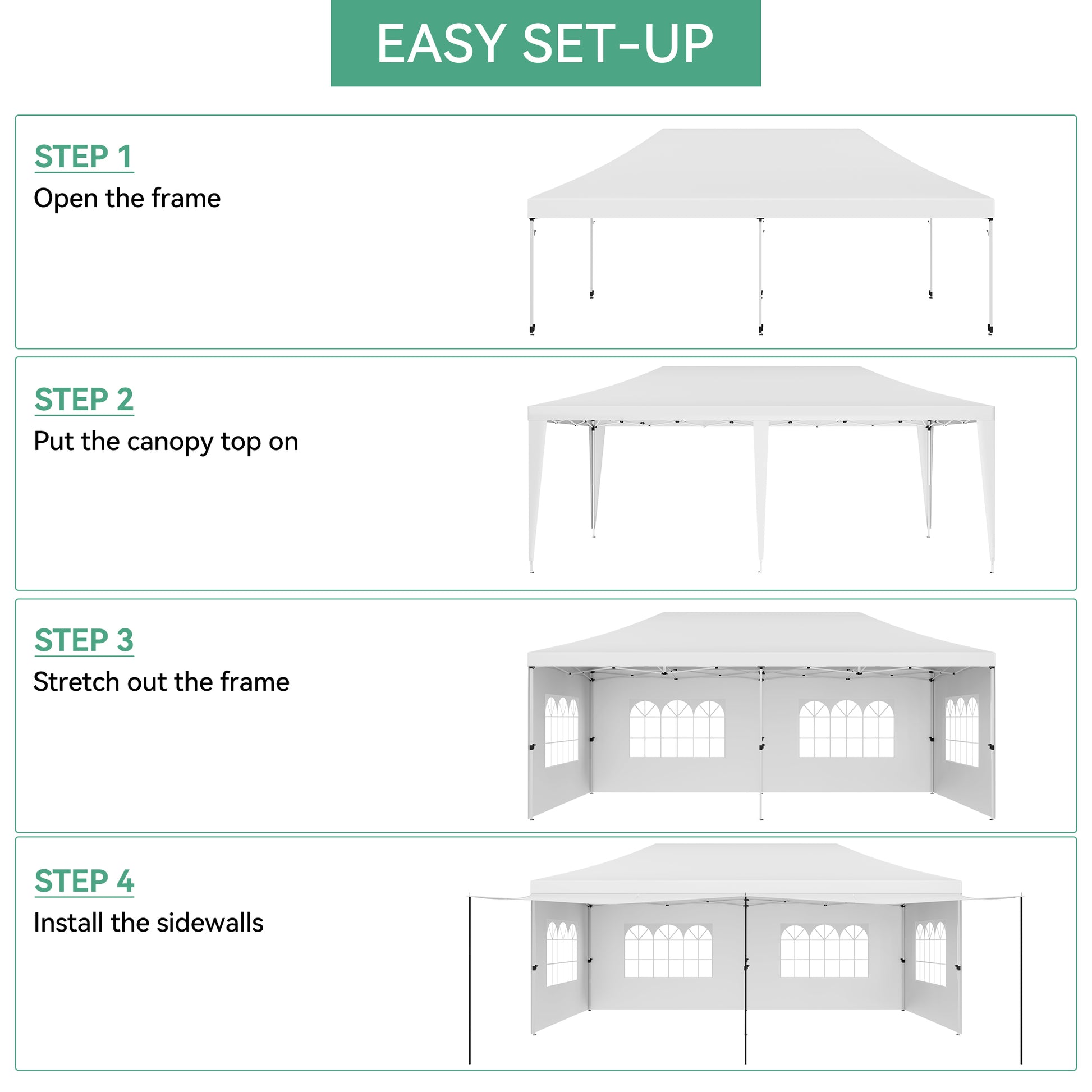 EASY SET-UP

STEP 1
Open the frame

STEP 2
Put the canopy top on

STEP 3
Stretch out the frame

STEP 4
Install the sidewalls