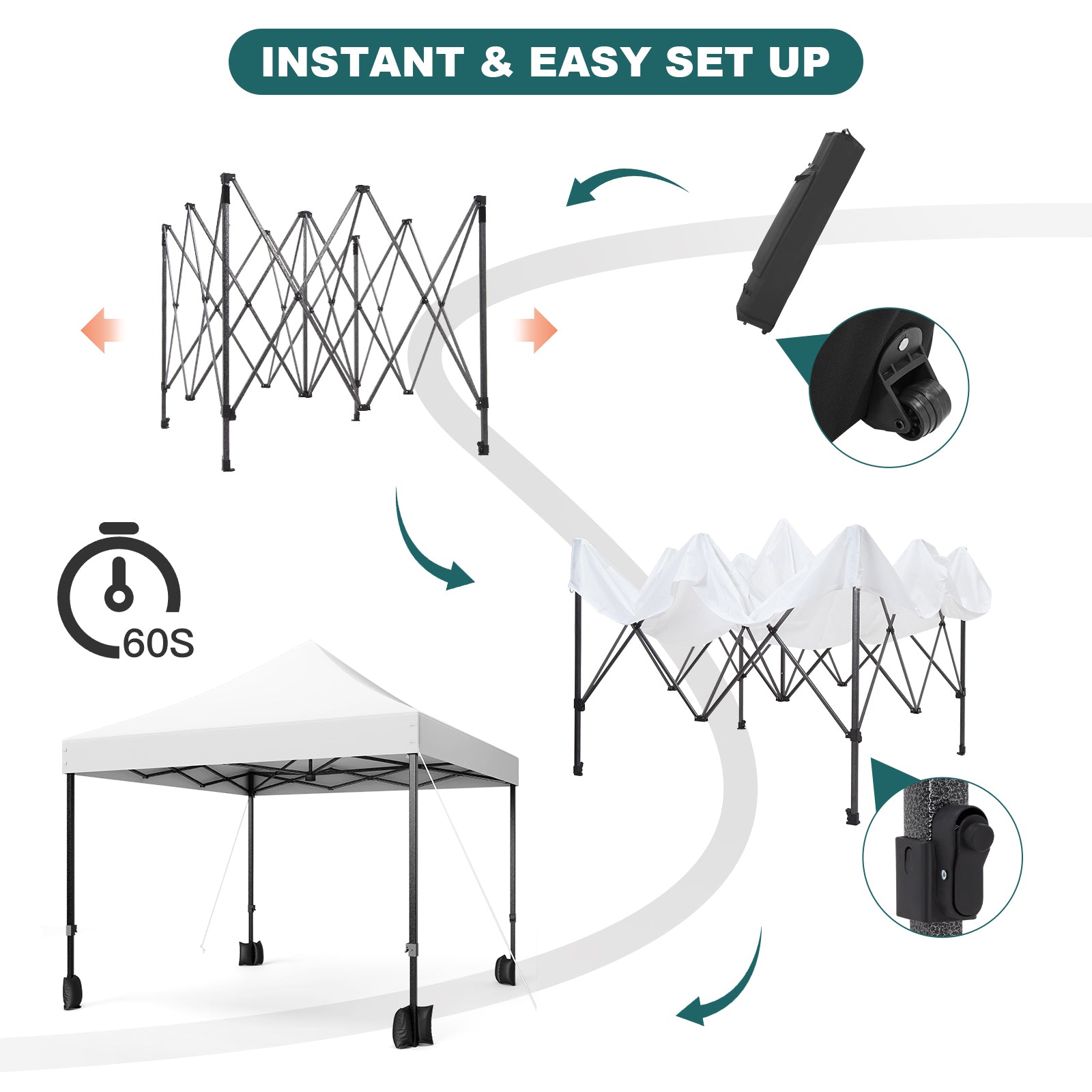 INSTANT & EASY SET UP

60S