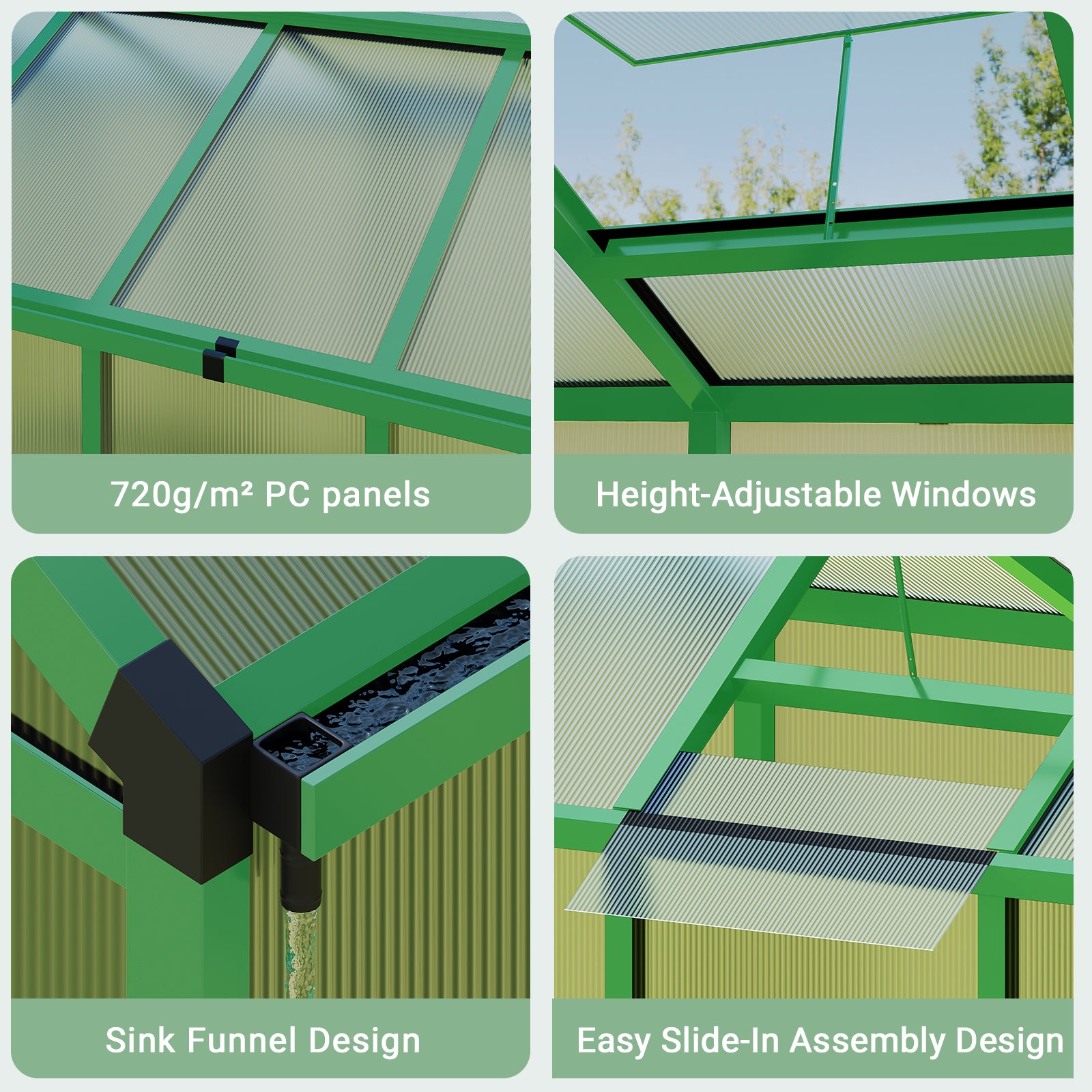 720g/m² PC panels

Height-Adjustable Windows

Sink Funnel Design

Easy Slide-In Assembly Design