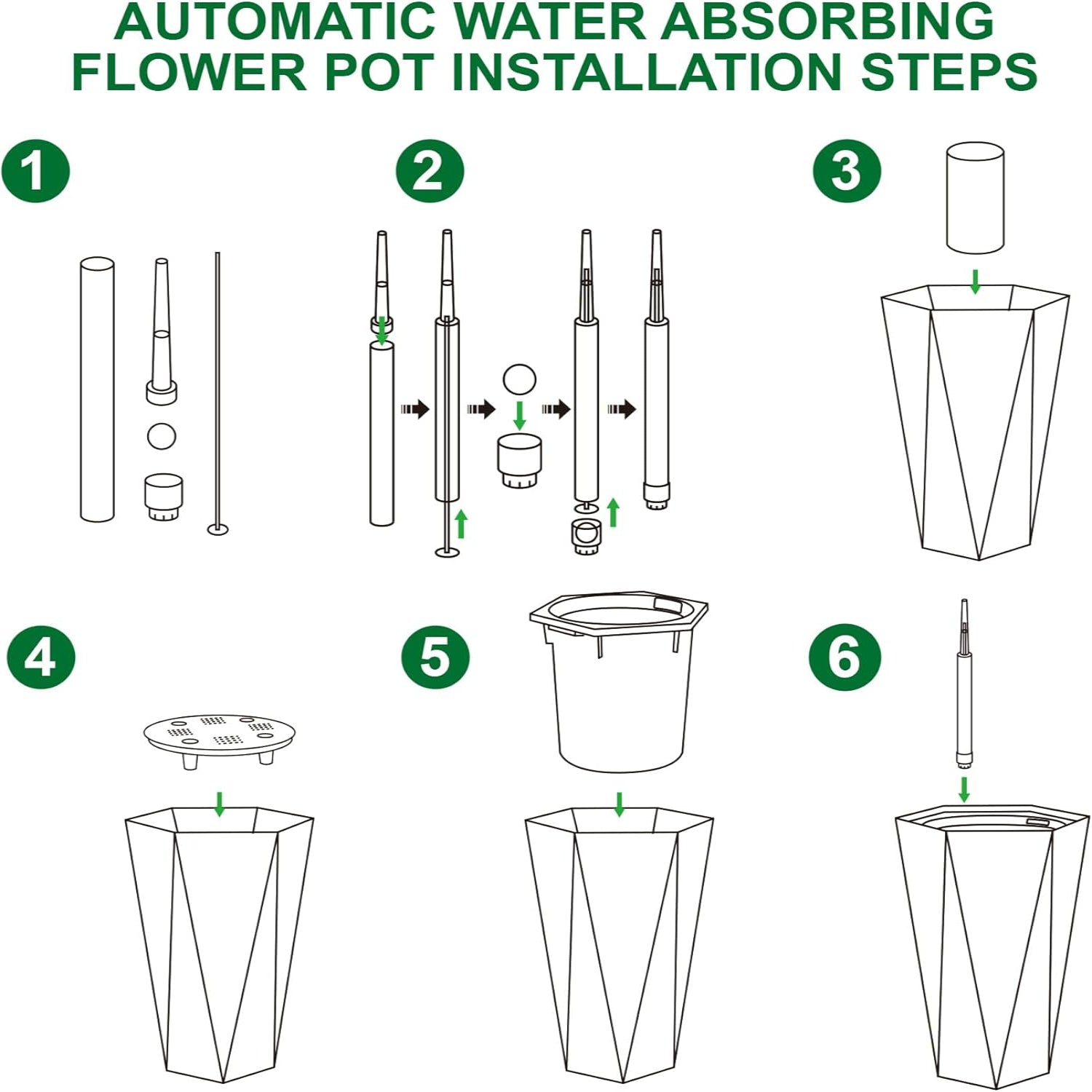 AUTOMATIC WATER ABSORBING FLOWER POT INSTALLATION STEPS

1

2

3

4

5

6