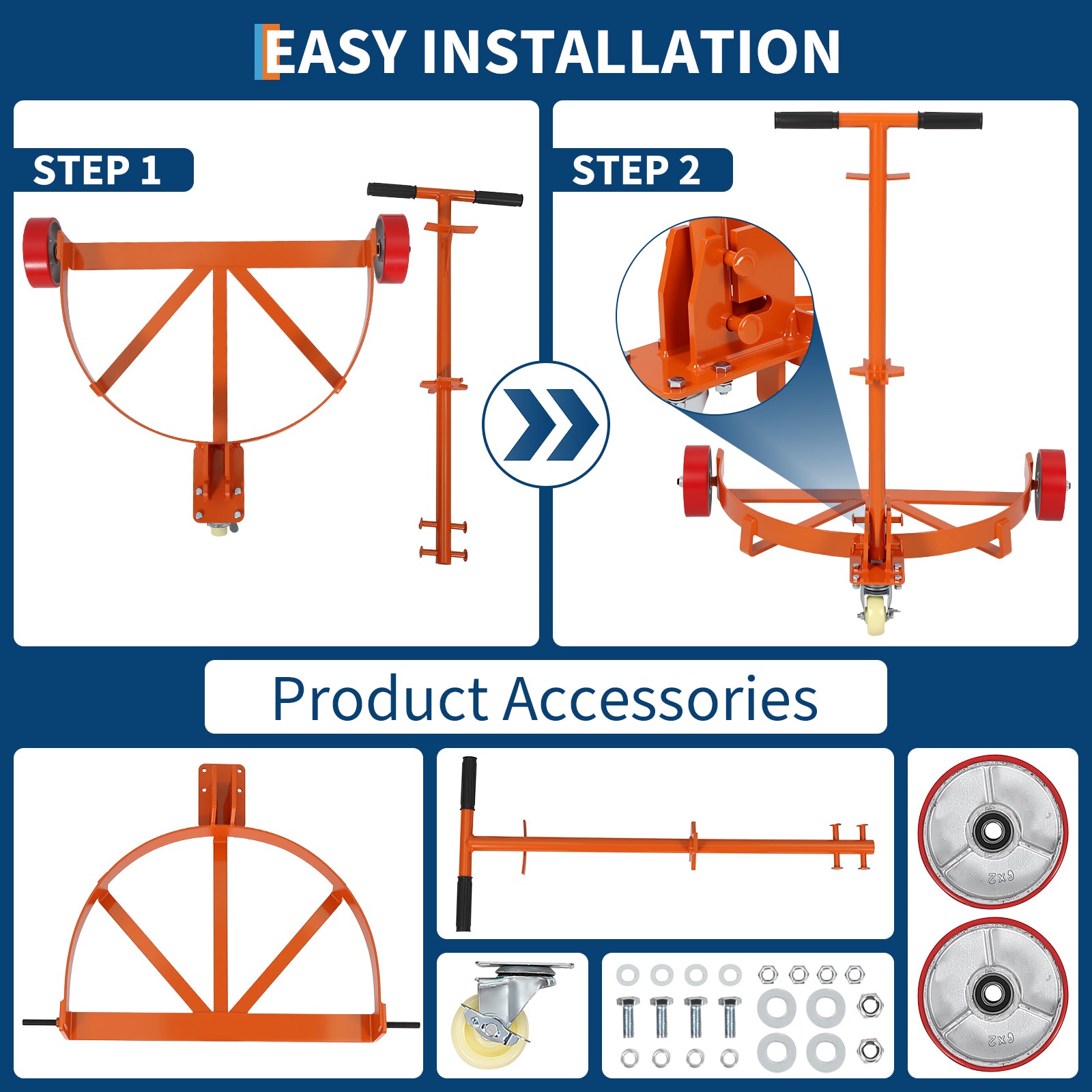 EASY INSTALLATION

STEP 1

STEP 2

Product Accessories

6x2

6x2