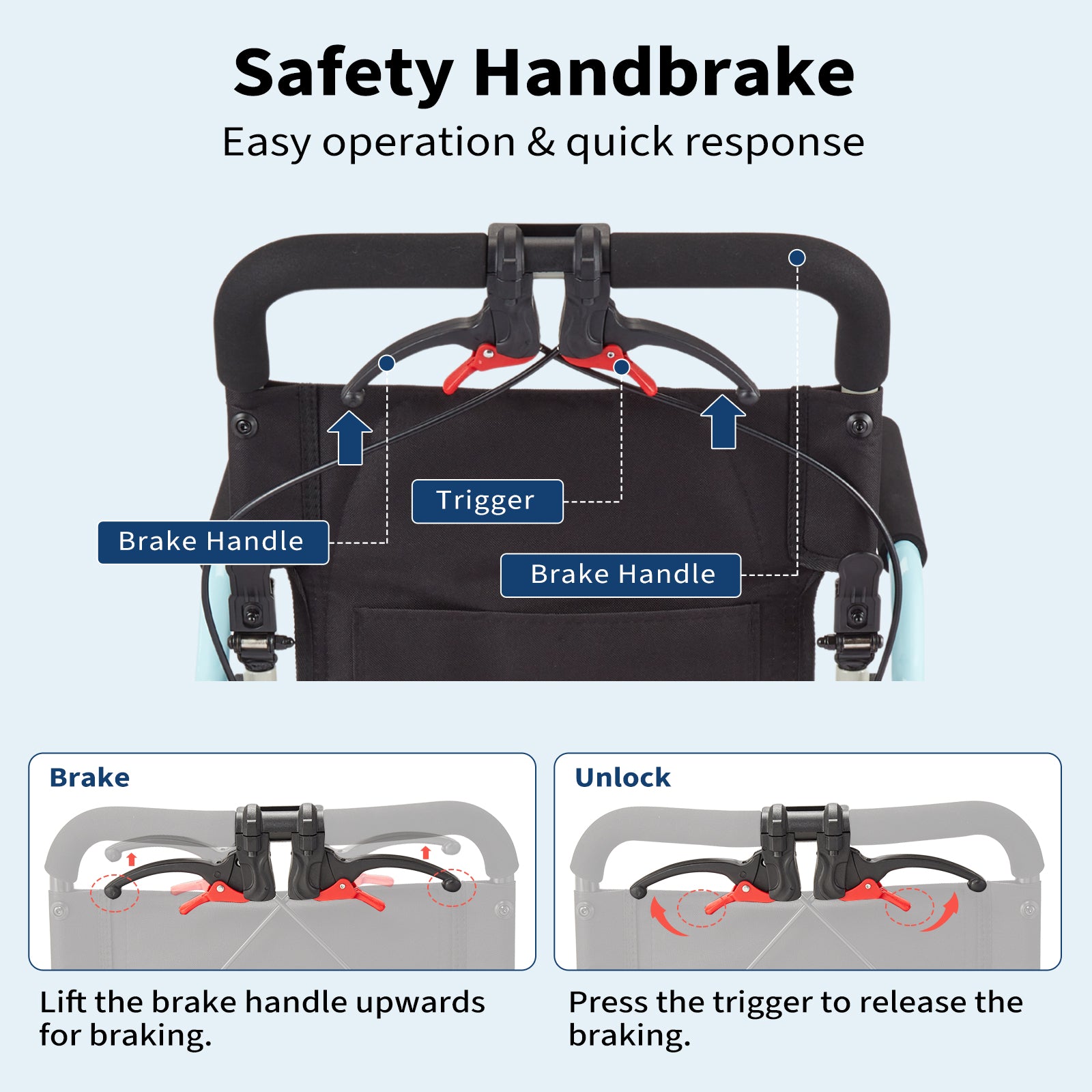 Safety Handbrake

Easy operation & quick response

Trigger

Brake Handle

Brake Handle

Brake

Lift the brake handle upwards for braking.

Unlock

Press the trigger to release the braking.