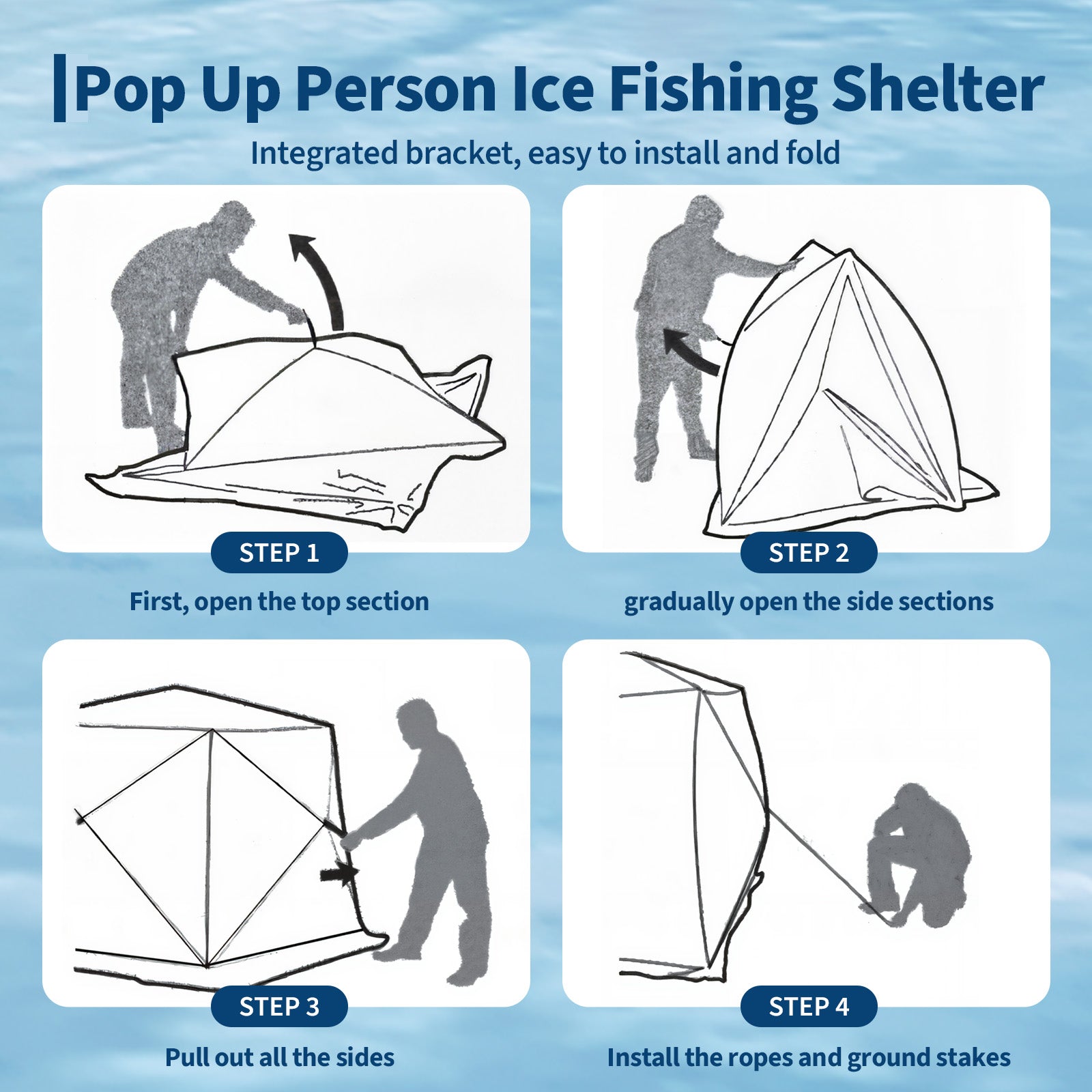 Pop Up Person Ice Fishing Shelter

Integrated bracket, easy to install and fold

STEP 1

First, open the top section

STEP 2

gradually open the side sections

STEP 3

Pull out all the sides

STEP 4

Install the ropes and ground stakes