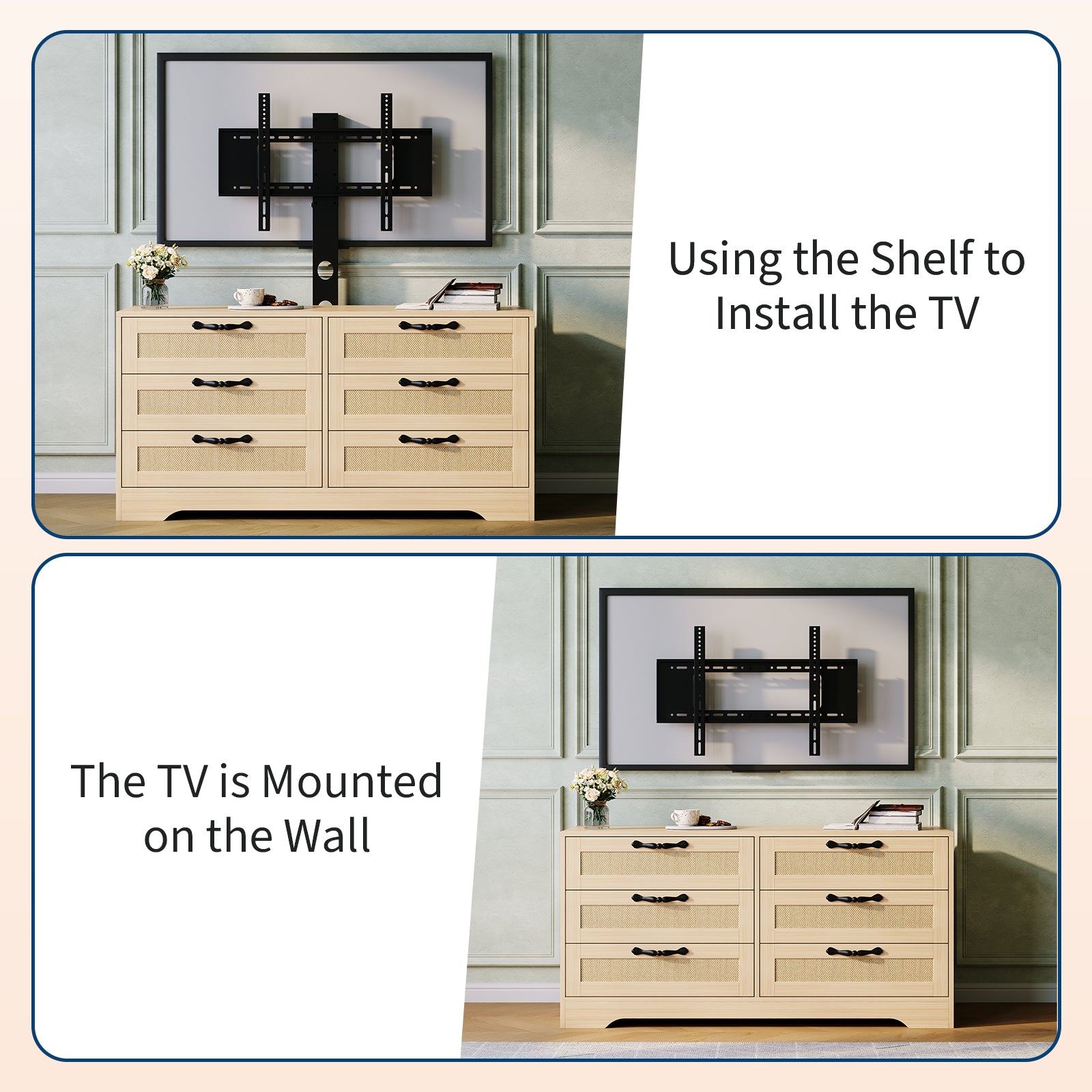 Using the Shelf to Install the TV

The TV is Mounted on the Wall