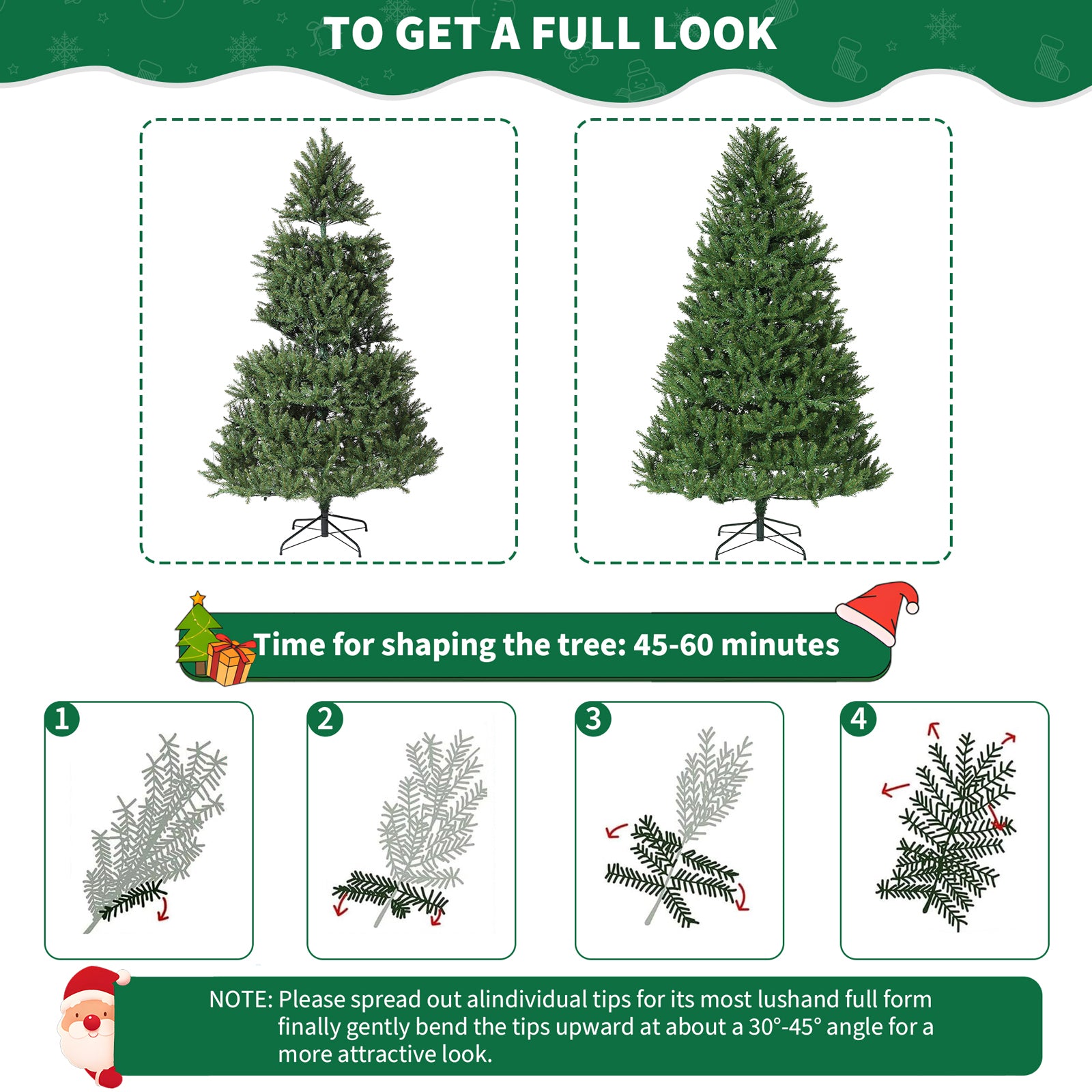 TO GET A FULL LOOK

Time for shaping the tree: 45-60 minutes

1

2

3

4

NOTE: Please spread out alindividual tips for its most lushand full form finally gently bend the tips upward at about a 30°-45° angle for a more attractive look.