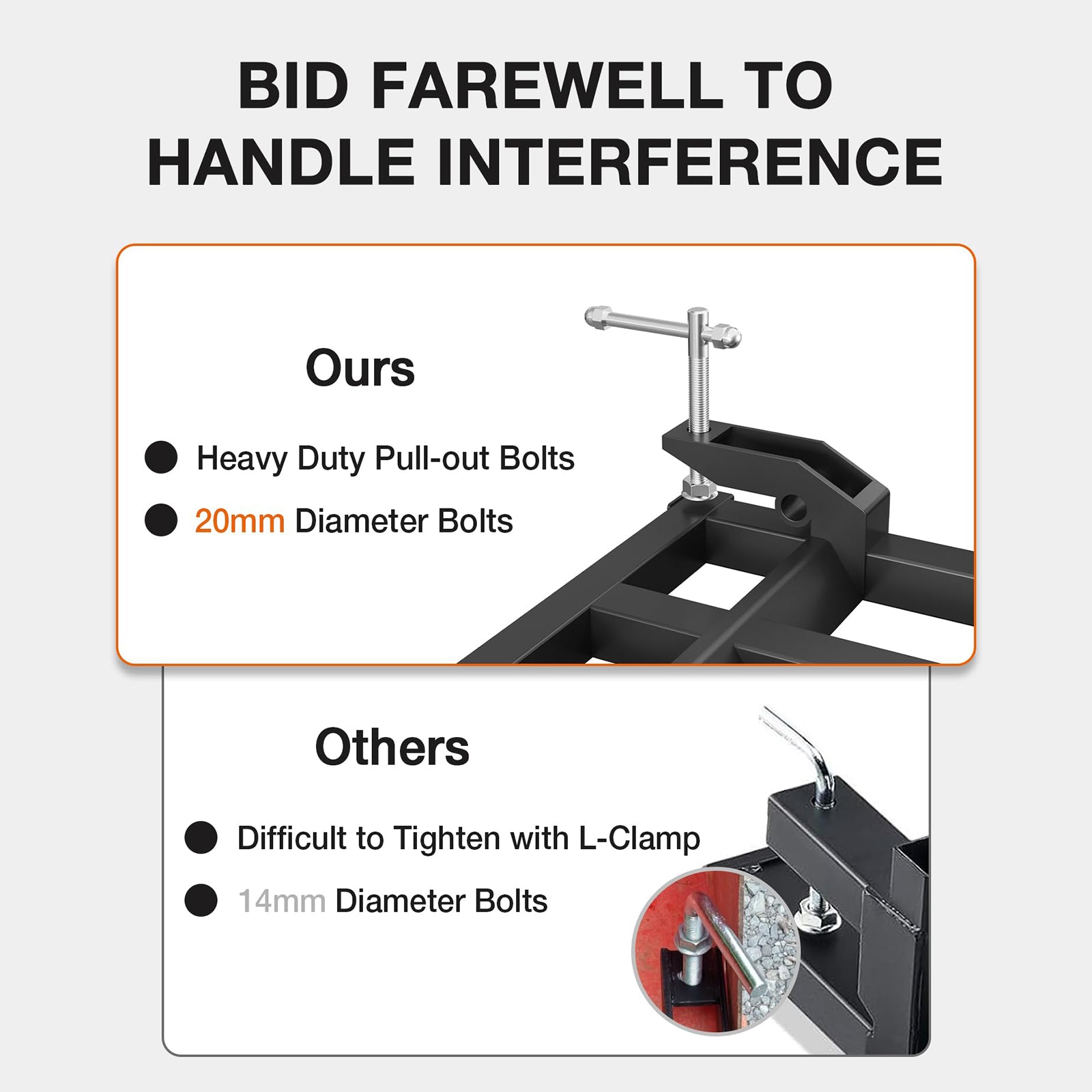 BID FAREWELL TO HANDLE INTERFERENCE

Ours

Heavy Duty Pull-out Bolts

20mm Diameter Bolts

Others

Difficult to Tighten with L-Clamp

14mm Diameter Bolts