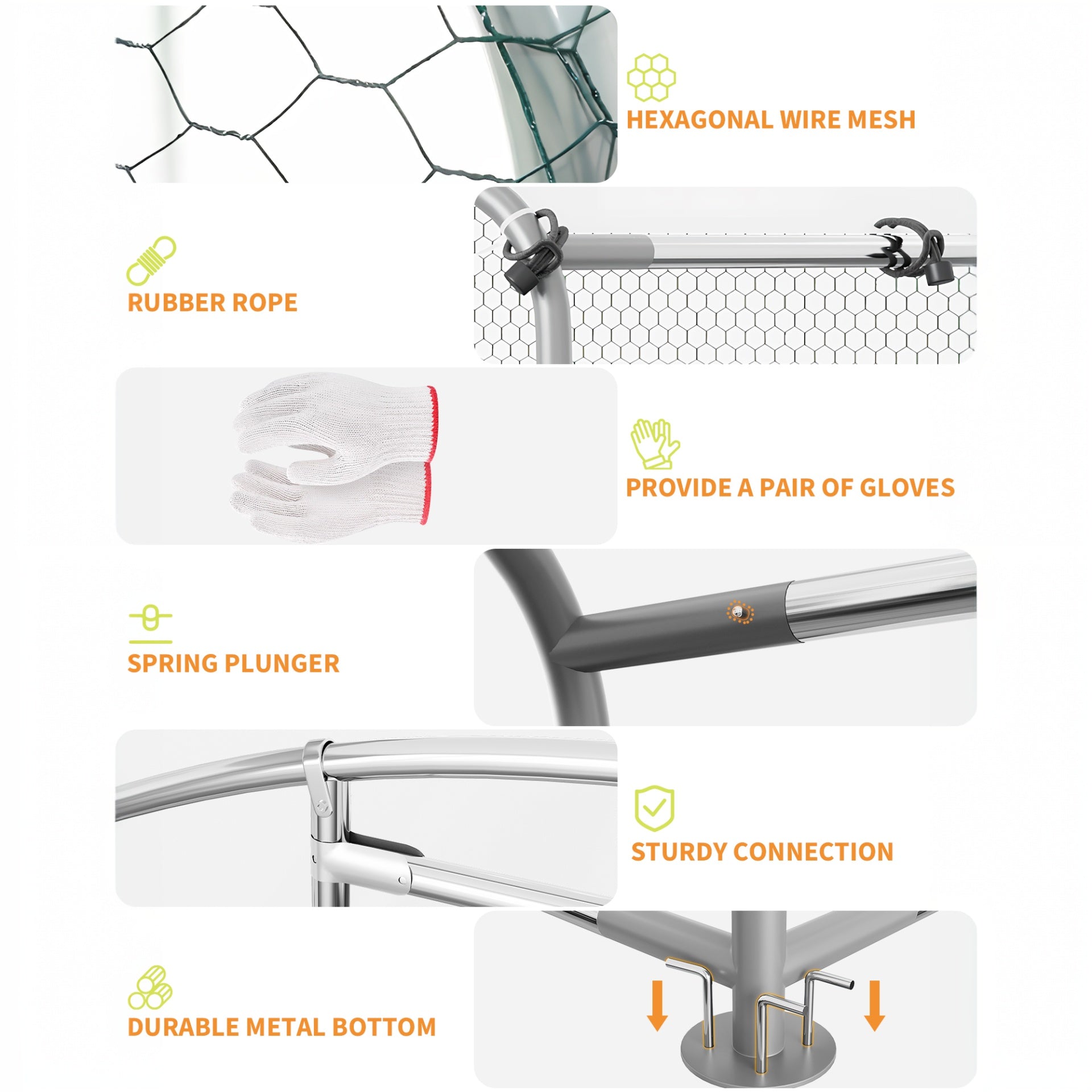 HEXAGONAL WIRE MESH

RUBBER ROPE

PROVIDE A PAIR OF GLOVES

SPRING PLUNGER

STURDY CONNECTION

DURABLE METAL BOTTOM