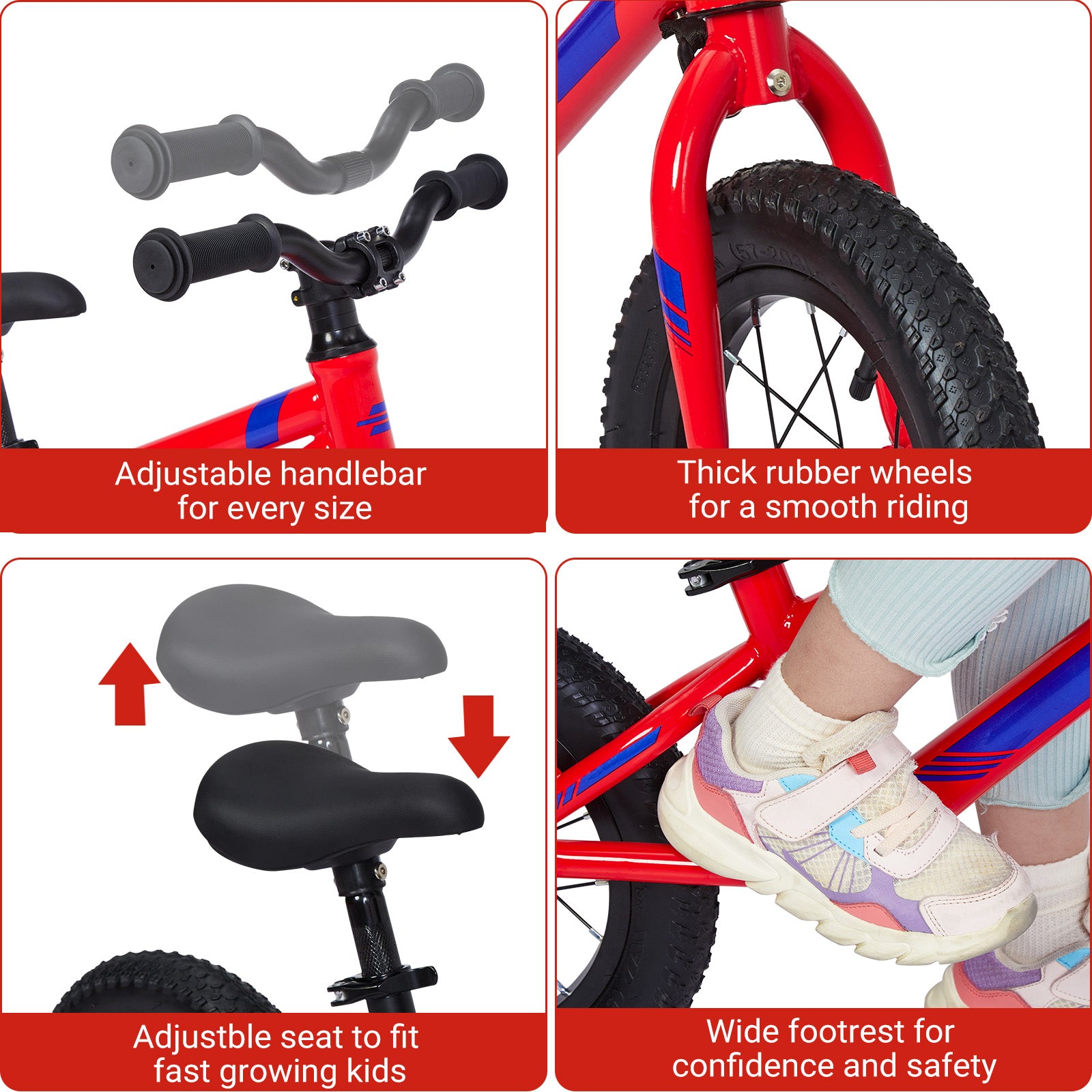 Adjustable handlebar for every size

Thick rubber wheels for a smooth riding

Adjustble seat to fit fast growing kids

Wide footrest for confidence and safety