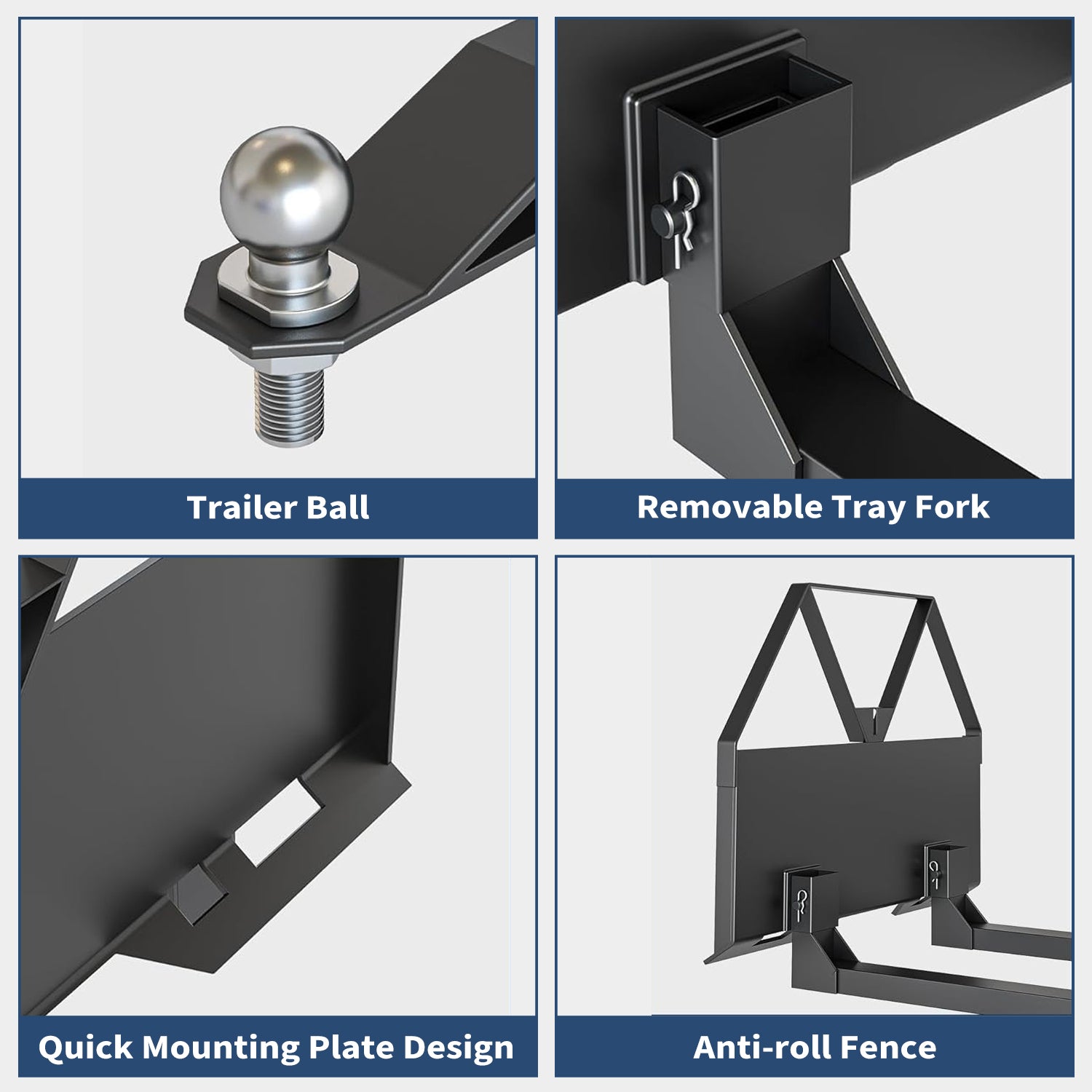 Trailer Ball

Removable Tray Fork

Quick Mounting Plate Design

Anti-roll Fence