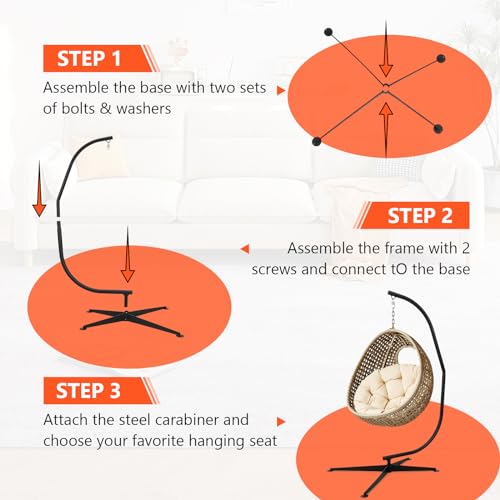 STEP 1

Assemble the base with two sets of bolts & washers

STEP 2

Assemble the frame with 2 screws and connect tO the base

STEP 3

Attach the steel carabiner and choose your favorite hanging seat