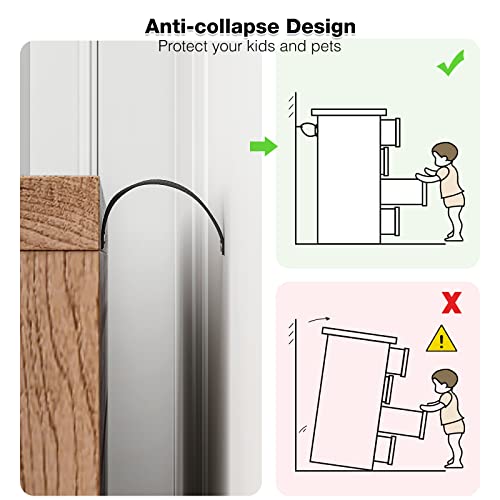 Anti-collapse Design
Protect your kids and pets