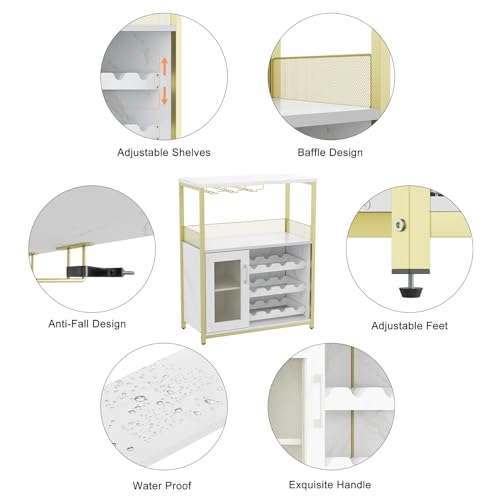 Adjustable Shelves

Baffle Design

Anti-Fall Design

Adjustable Feet

Water Proof

Exquisite Handle