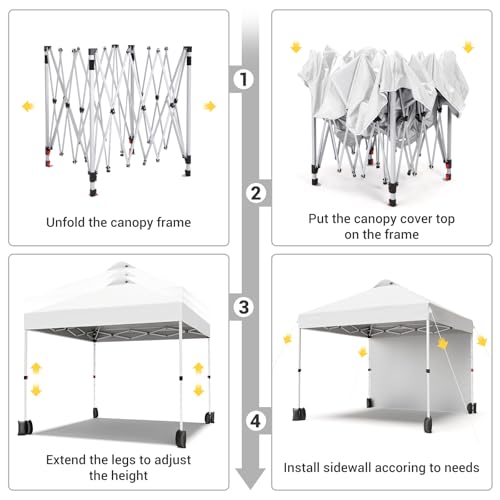 1

Unfold the canopy frame

2

Put the canopy cover top on the frame

3

Extend the legs to adjust the height

4

Install sidewall accoring to needs