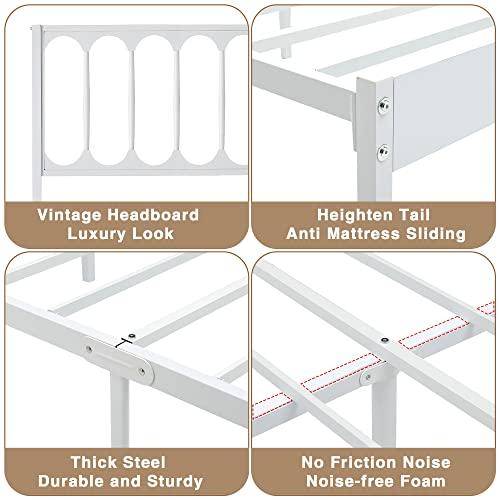 Vintage Headboard
Luxury Look

Heighten Tail
Anti Mattress Sliding

Thick Steel
Durable and Sturdy

No Friction Noise
Noise-free Foam