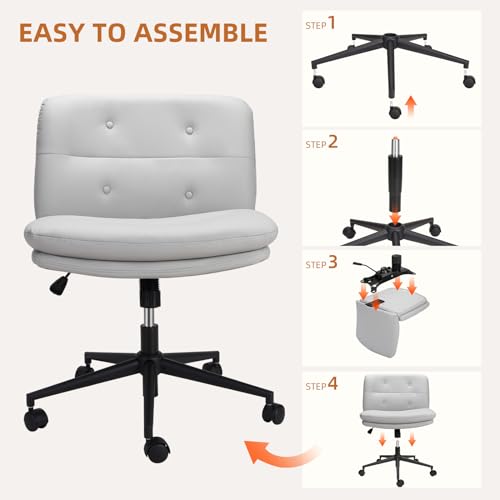 EASY TO ASSEMBLE

STEP 1

STEP 2

STEP 3

STEP 4