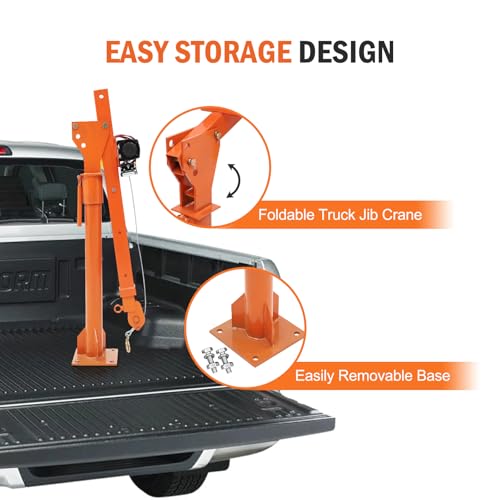 EASY STORAGE DESIGN

Foldable Truck Jib Crane

Easily Removable Base