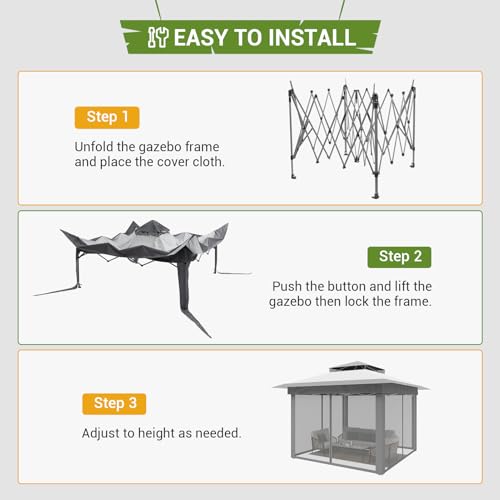 EASY TO INSTALL

Step 1

Unfold the gazebo frame and place the cover cloth.

Step 2

Push the button and lift the gazebo then lock the frame.

Step 3

Adjust to height as needed.