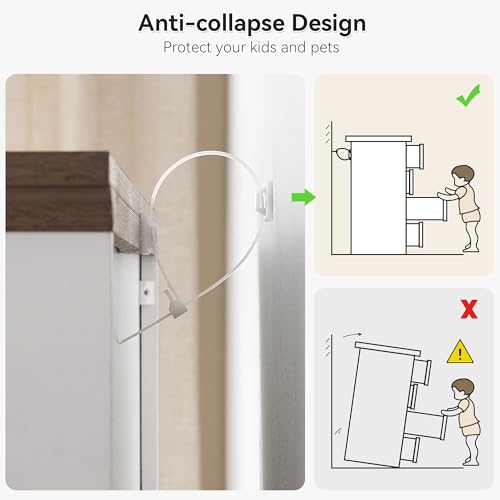 Anti-collapse Design
Protect your kids and pets