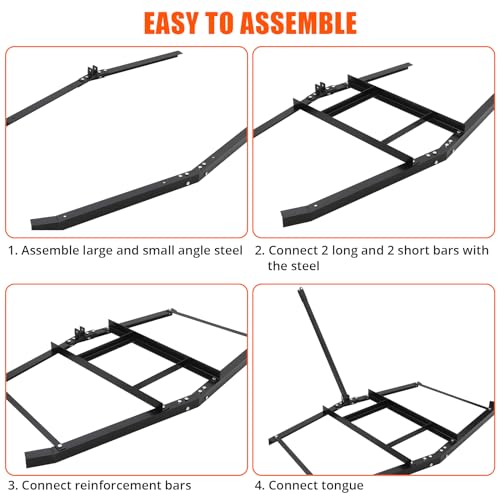 EASY TO ASSEMBLE

1. Assemble large and small angle steel

2. Connect 2 long and 2 short bars with the steel

3. Connect reinforcement bars

4. Connect tongue