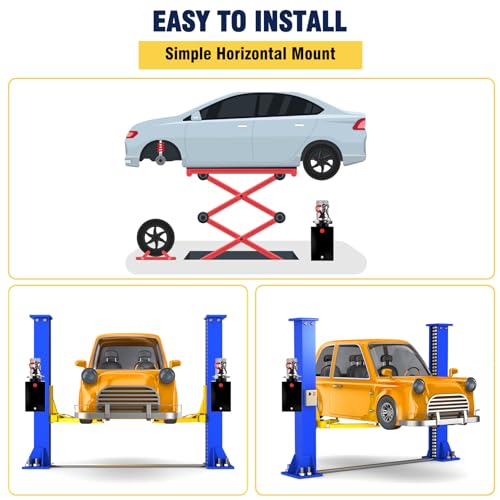 EASY TO INSTALL

Simple Horizontal Mount