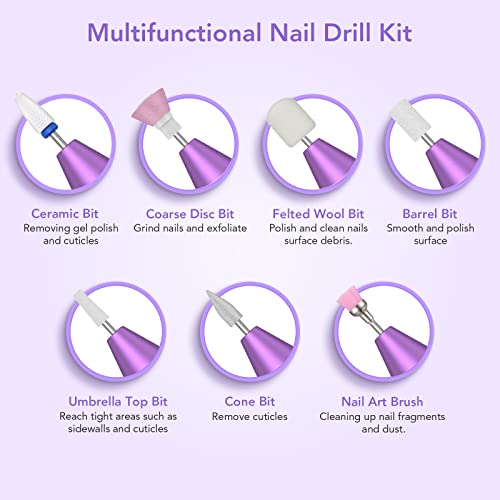 Multifunctional Nail Drill Kit

Ceramic Bit
Removing gel polish and cuticles

Coarse Disc Bit
Grind nails and exfoliate

Felted Wool Bit
Polish and clean nails surface debris.

Barrel Bit
Smooth and polish surface

Umbrella Top Bit
Reach tight areas such as sidewalls and cuticles

Cone Bit
Remove cuticles

Nail Art Brush
Cleaning up nail fragments and dust.