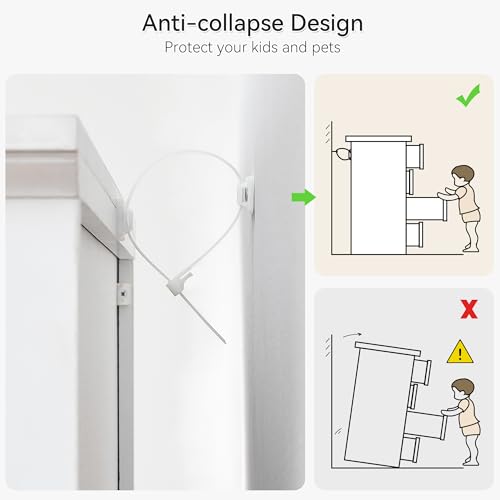 Anti-collapse Design
Protect your kids and pets