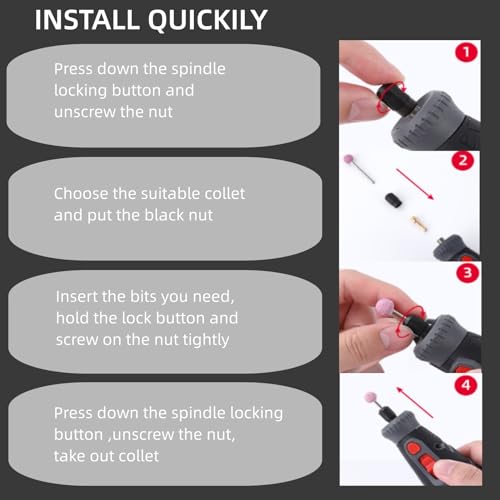 INSTALL QUICKILY

Press down the spindle locking button and unscrew the nut

1

Choose the suitable collet and put the black nut

2

Insert the bits you need, hold the lock button and screw on the nut tightly

3

Press down the spindle locking button ,unscrew the nut, take out collet

4