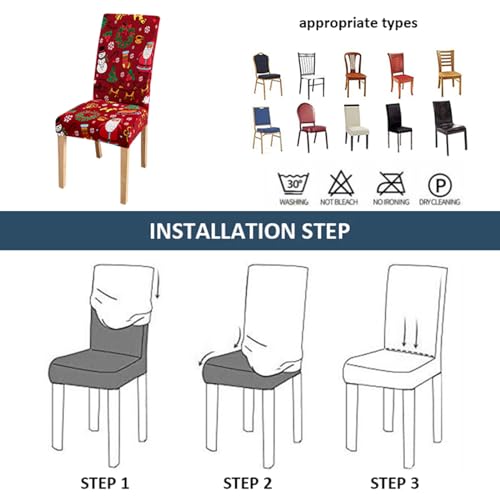 appropriate types

30°
WASHING
NOT BLEACH
NO IRONING
P
DRYCLEANING

INSTALLATION STEP

STEP 1
STEP 2
STEP 3