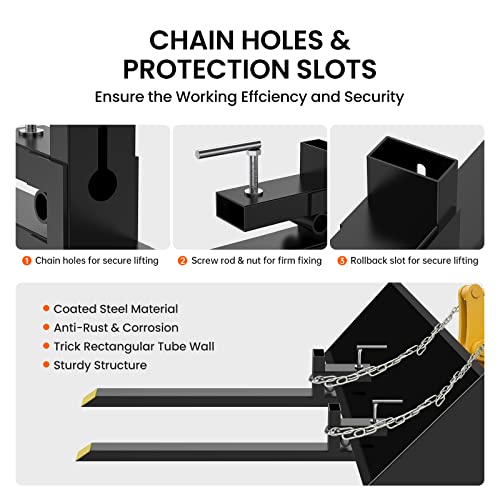 CHAIN HOLES & PROTECTION SLOTS

Ensure the Working Effciency and Security

1 Chain holes for secure lifting

2 Screw rod & nut for firm fixing

3 Rollback slot for secure lifting

Coated Steel Material

Anti-Rust & Corrosion

Trick Rectangular Tube Wall

Sturdy Structure