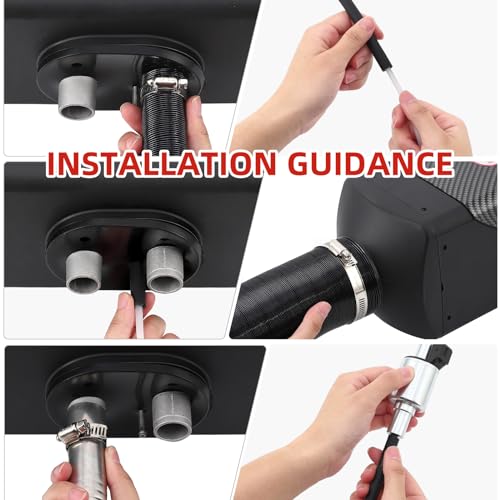 INSTALLATION GUIDANCE