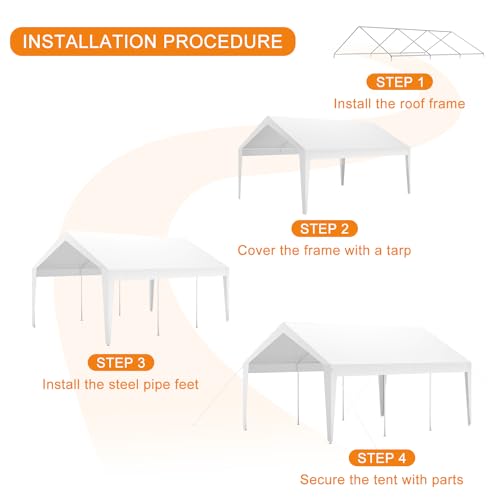 INSTALLATION PROCEDURE

STEP 1
Install the roof frame

STEP 2
Cover the frame with a tarp

STEP 3
Install the steel pipe feet

STEP 4
Secure the tent with parts