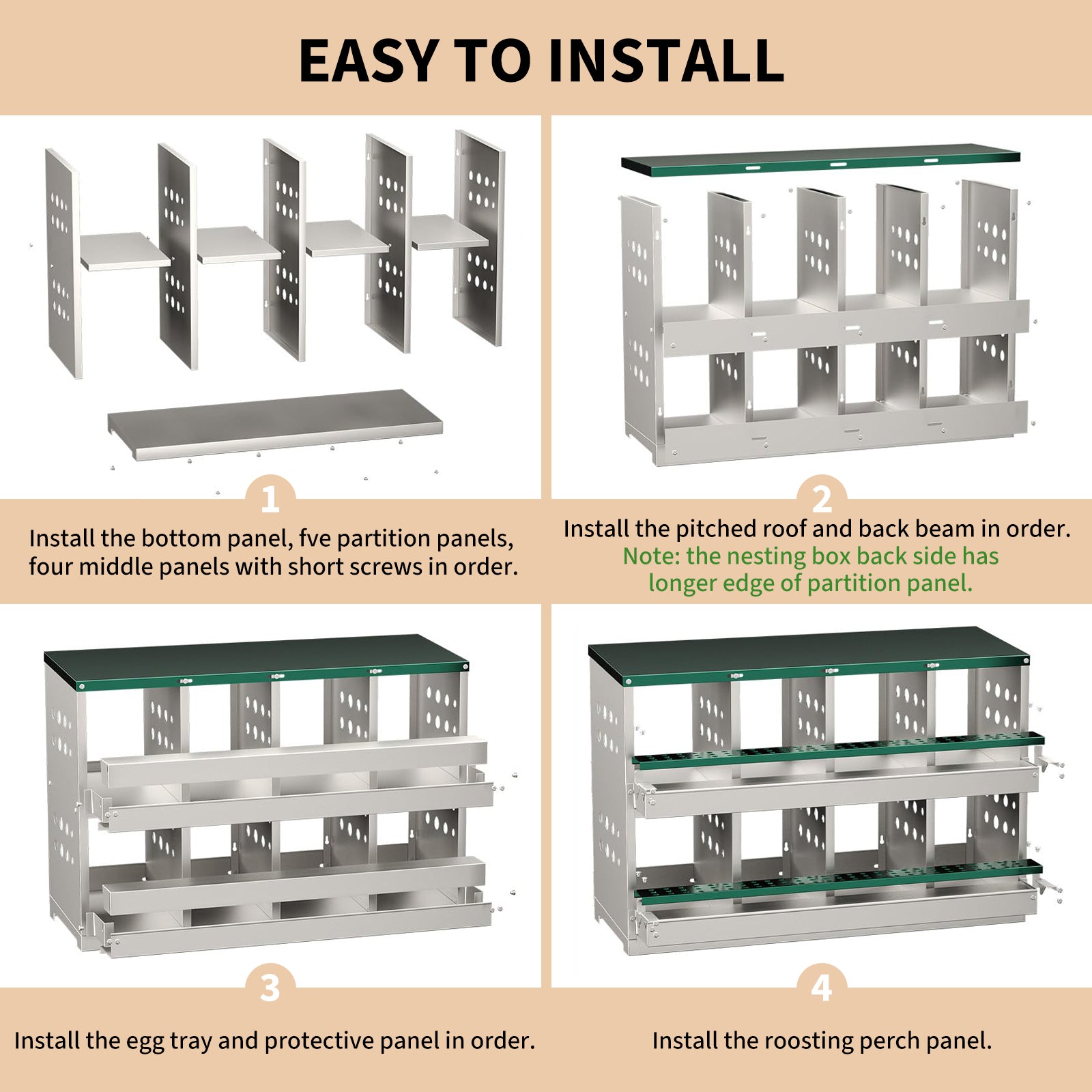 EASY TO INSTALL

1

Install the bottom panel, fve partition panels, four middle panels with short screws in order.

2

Install the pitched roof and back beam in order.
Note: the nesting box back side has longer edge of partition panel.

3

Install the egg tray and protective panel in order.

4

Install the roosting perch panel.