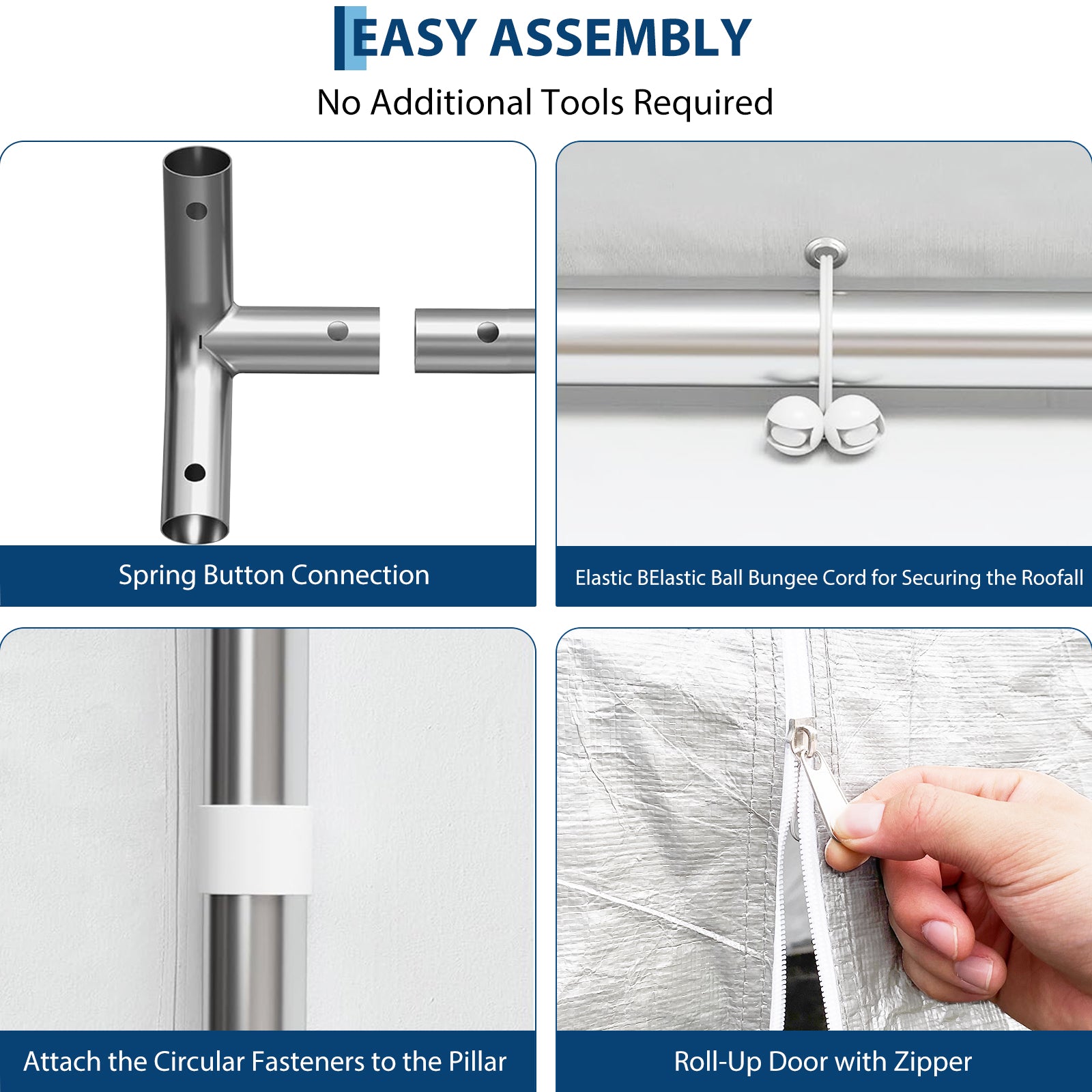 EASY ASSEMBLY

No Additional Tools Required

Spring Button Connection

Elastic BElastic Ball Bungee Cord for Securing the Roofall

Attach the Circular Fasteners to the Pillar

Roll-Up Door with Zipper